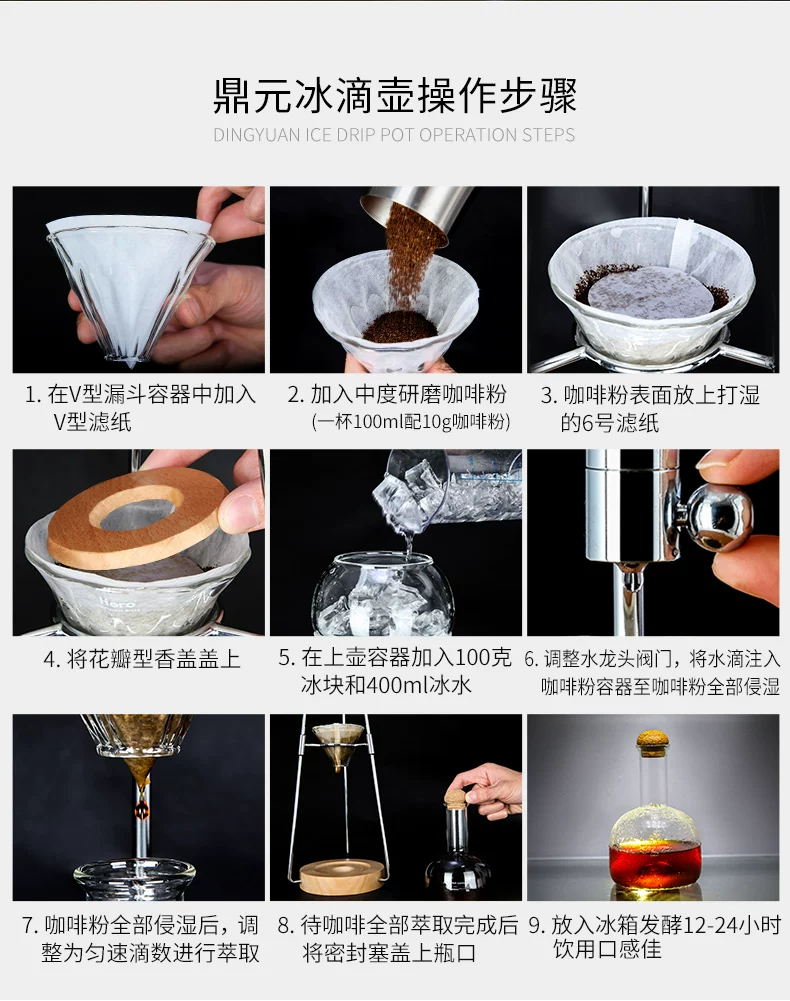 鼎元冰滴壶操作步骤
DINGYUAN ICE DRIP POT OPERATION STEPS

1. 在V型漏斗容器中加入V型滤纸

2. 加入中度研磨咖啡粉
(一杯100ml配10g咖啡粉)

3. 咖啡粉表面放上打湿的6号滤纸

Hero

4. 将花瓣型香盖盖上

5. 在上壶容器加入100克冰块和400ml冰水

6. 调整水龙头阀门，将水滴注入咖啡粉容器至咖啡粉全部侵湿

7. 咖啡粉全部侵湿后，调整为匀速滴数进行萃取

8. 待咖啡全部萃取完成后将密封塞盖上瓶口

9. 放入冰箱发酵12-24小时饮用口感佳