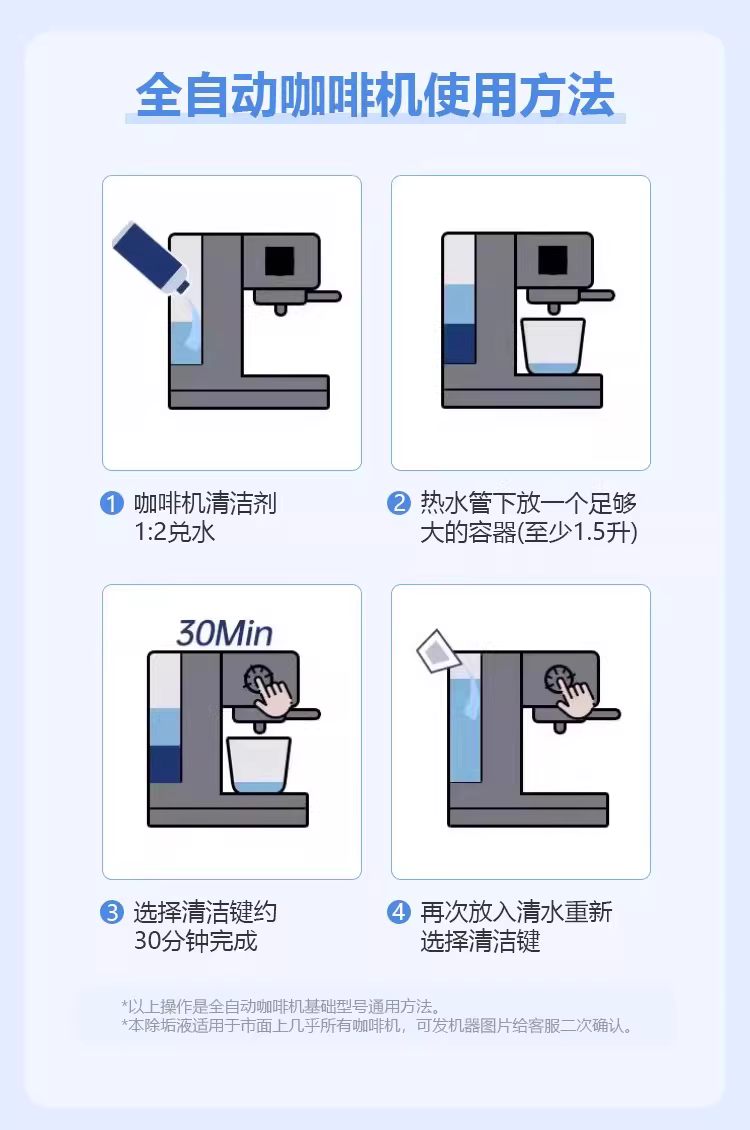 全自动咖啡机使用方法

1 咖啡机清洁剂 1:2兑水

2 热水管下放一个足够大的容器(至少1.5升)

30Min

3 选择清洁键约 30分钟完成

4 再次放入清水重新选择清洁键

*以上操作是全自动咖啡机基础型号通用方法。
*本除垢液适用于市面上几乎所有咖啡机，可发机器图片给客服二次确认。