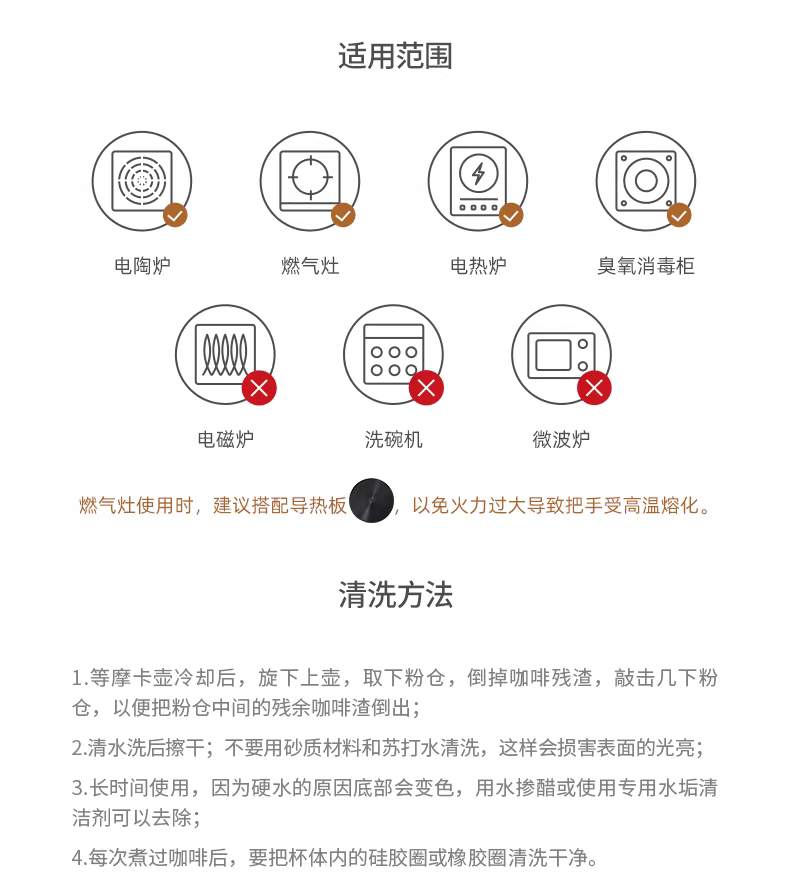 适用范围

电陶炉

燃气灶

电热炉

臭氧消毒柜

电磁炉

洗碗机

微波炉

燃气灶使用时，建议搭配导热板，以免火力过大导致把手受高温熔化。

清洗方法

1.等摩卡壶冷却后，旋下上壶，取下粉仓，倒掉咖啡残渣，敲击几下粉仓，以便把粉仓中间的残余咖啡渣倒出；

2.清水洗后擦干；不要用砂质材料和苏打水清洗，这样会损害表面的光亮；

3.长时间使用，因为硬水的原因底部会变色，用水掺醋或使用专用水垢清洁剂可以去除；

4.每次煮过咖啡后，要把杯体内的硅胶圈或橡胶圈清洗干净。