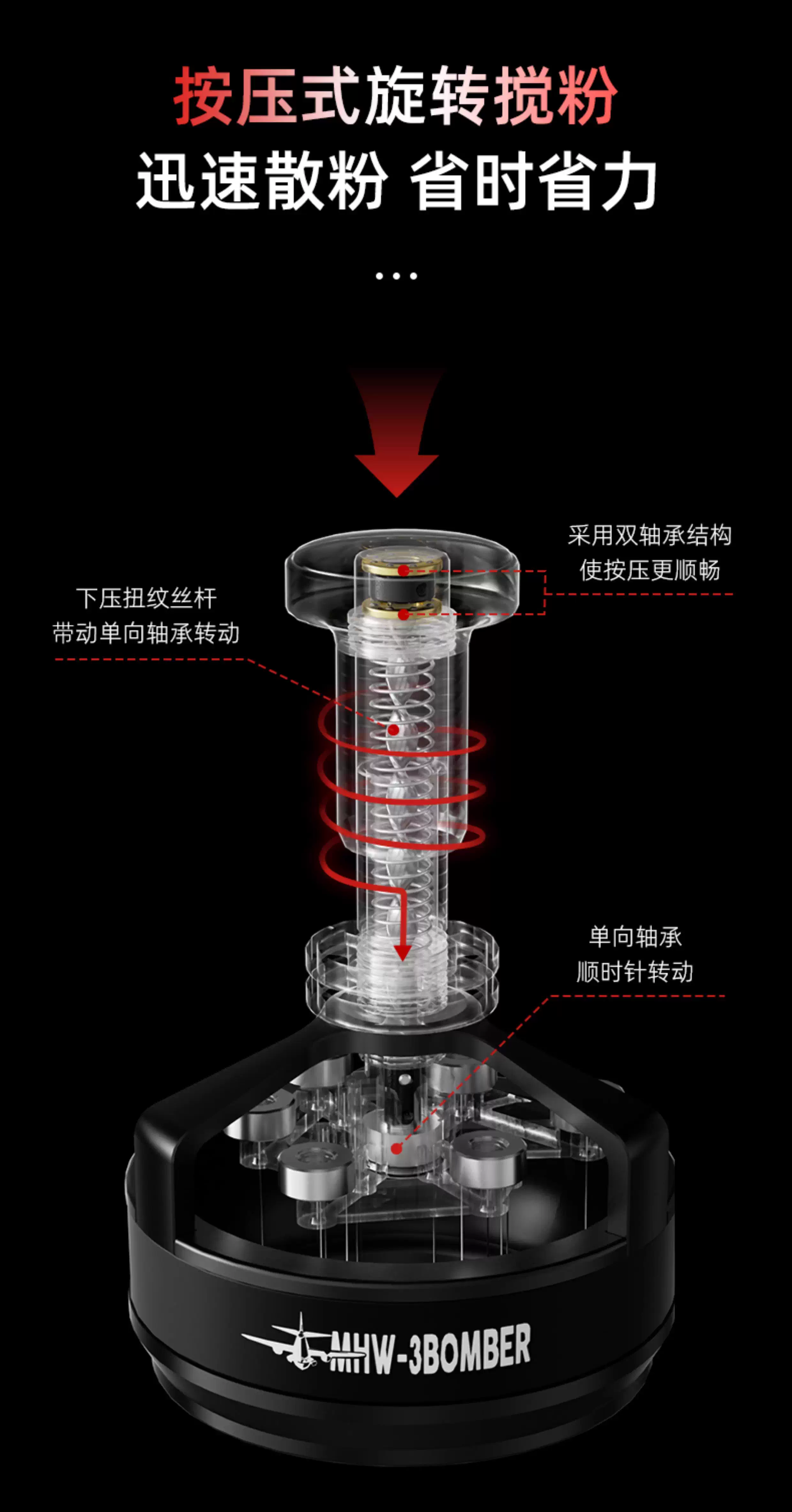 按压式旋转搅粉
迅速散粉 省时省力

...

采用双轴承结构
使按压更顺畅

下压扭纹丝杆
带动单向轴承转动

单向轴承
顺时针转动

MHW-3BOMBER