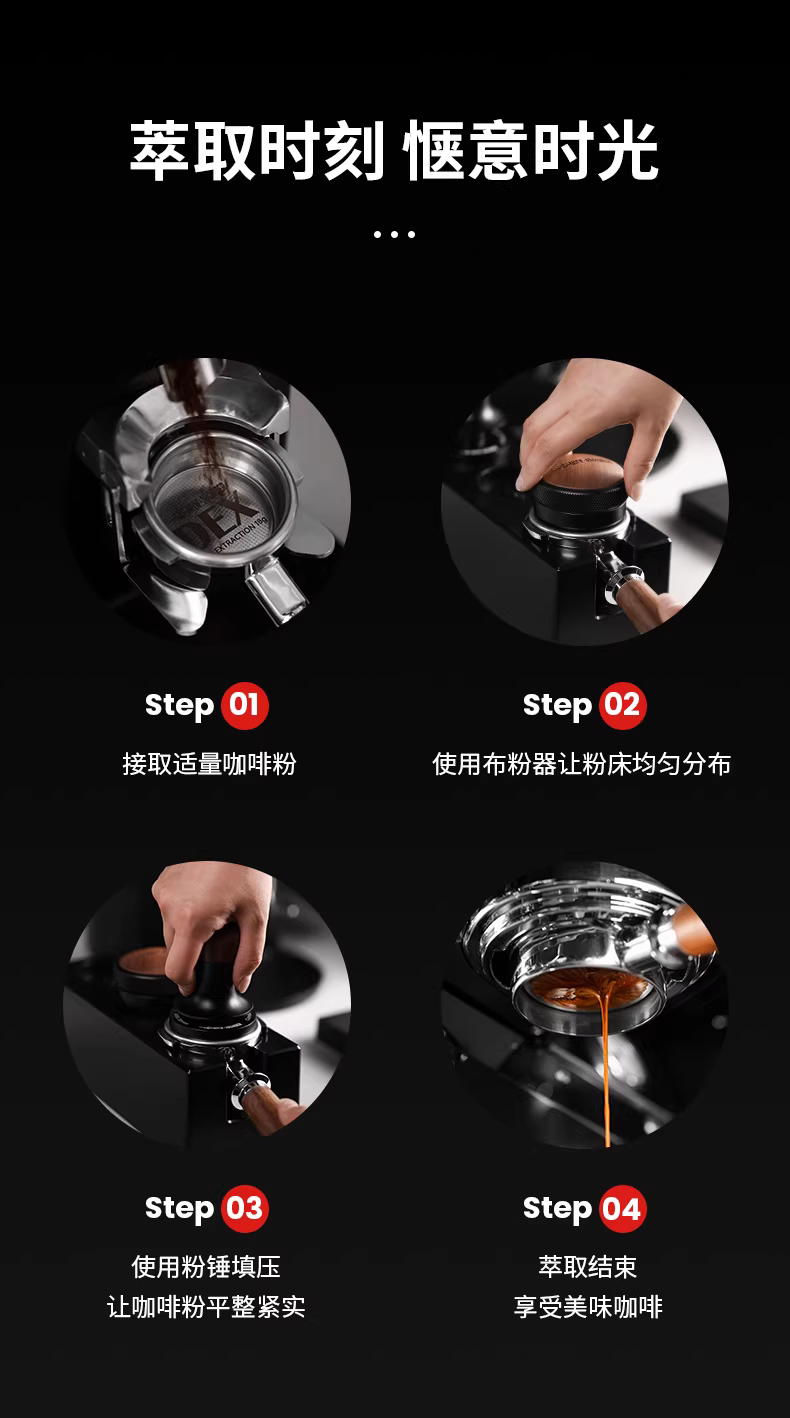 萃取时刻 惬意时光

...

DEX
EXTRACTION 18g

Step 01
接取适量咖啡粉

Step 02
使用布粉器让粉床均匀分布

Step 03
使用粉锤填压
让咖啡粉平整紧实

Step 04
萃取结束
享受美味咖啡