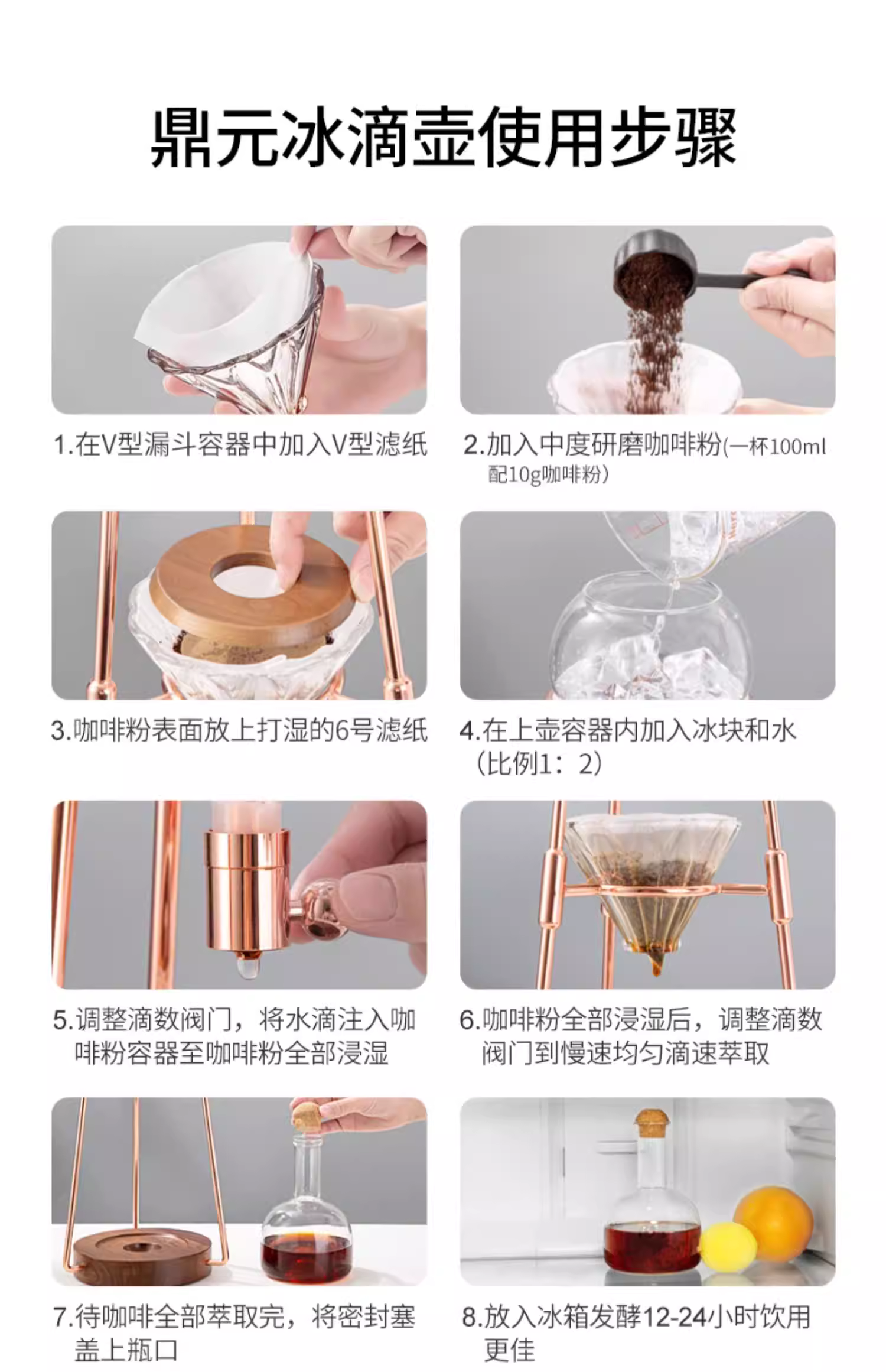 鼎元冰滴壶使用步骤

1.在V型漏斗容器中加入V型滤纸

2.加入中度研磨咖啡粉(一杯100ml配10g咖啡粉)

3.咖啡粉表面放上打湿的6号滤纸

4.在上壶容器内加入冰块和水（比例1：2）

5.调整滴数阀门，将水滴注入咖啡粉容器至咖啡粉全部浸湿

6.咖啡粉全部浸湿后，调整滴数阀门到慢速均匀滴速萃取

7.待咖啡全部萃取完，将密封塞盖上瓶口

8.放入冰箱发酵12-24小时饮用更佳