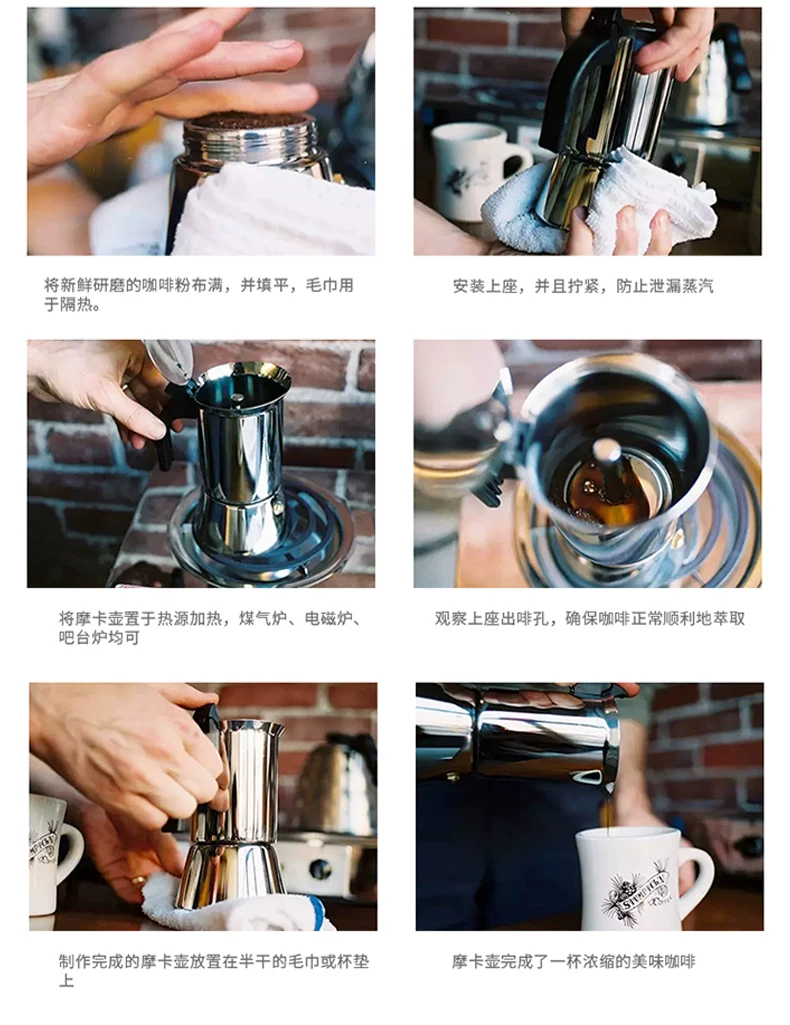 将新鲜研磨的咖啡粉布满，并填平，毛巾用于隔热。

安装上座，并且拧紧，防止泄漏蒸汽

将摩卡壶置于热源加热，煤气炉、电磁炉、吧台炉均可

观察上座出啡孔，确保咖啡正常顺利地萃取

制作完成的摩卡壶放置在半干的毛巾或杯垫上

摩卡壶完成了一杯浓缩的美味咖啡