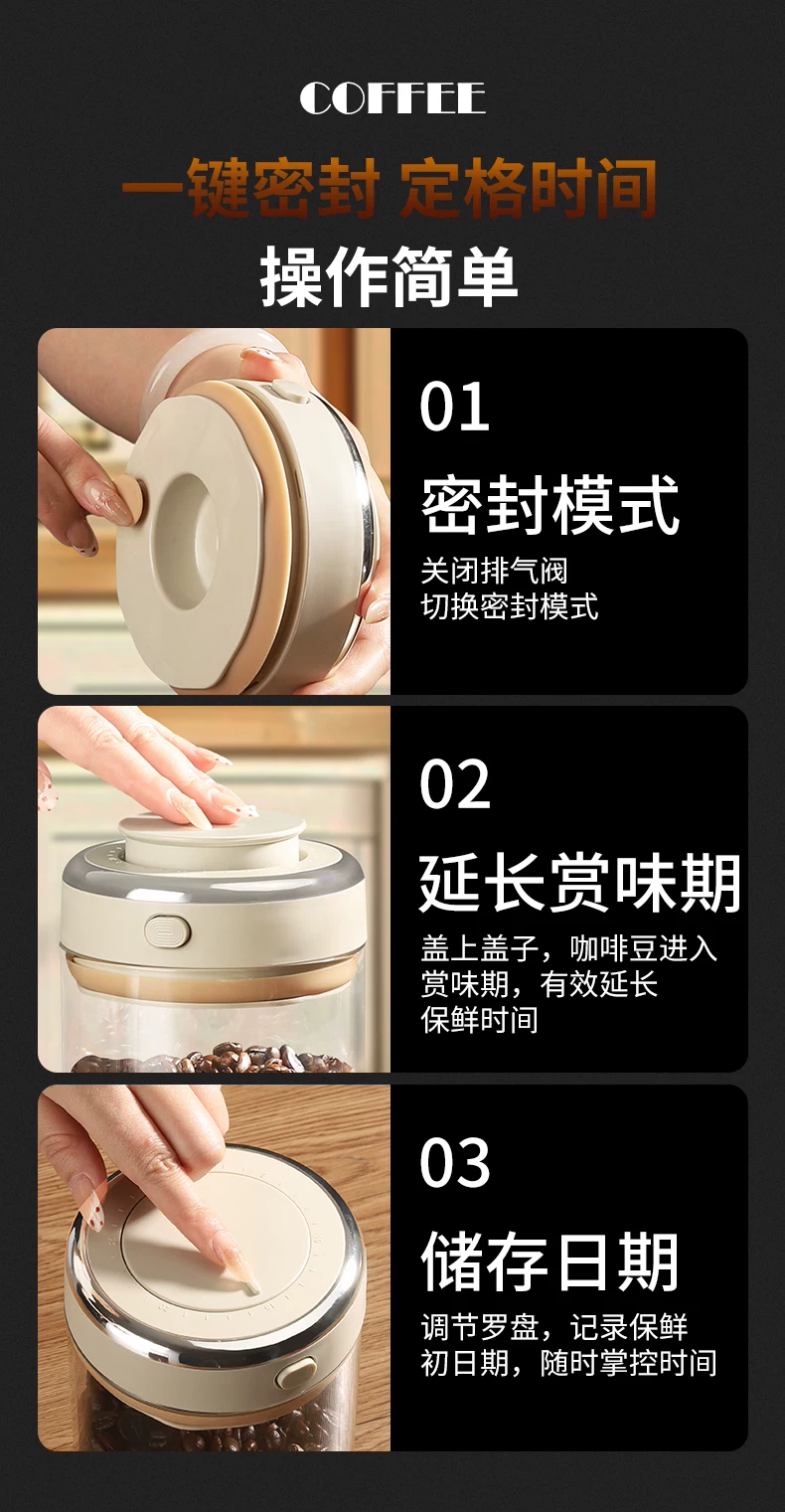 COFFEE

一键密封 定格时间

操作简单

01

密封模式

关闭排气阀
切换密封模式

02

延长赏味期

盖上盖子，咖啡豆进入赏味期，有效延长保鲜时间

03

储存日期

调节罗盘，记录保鲜初日期，随时掌控时间