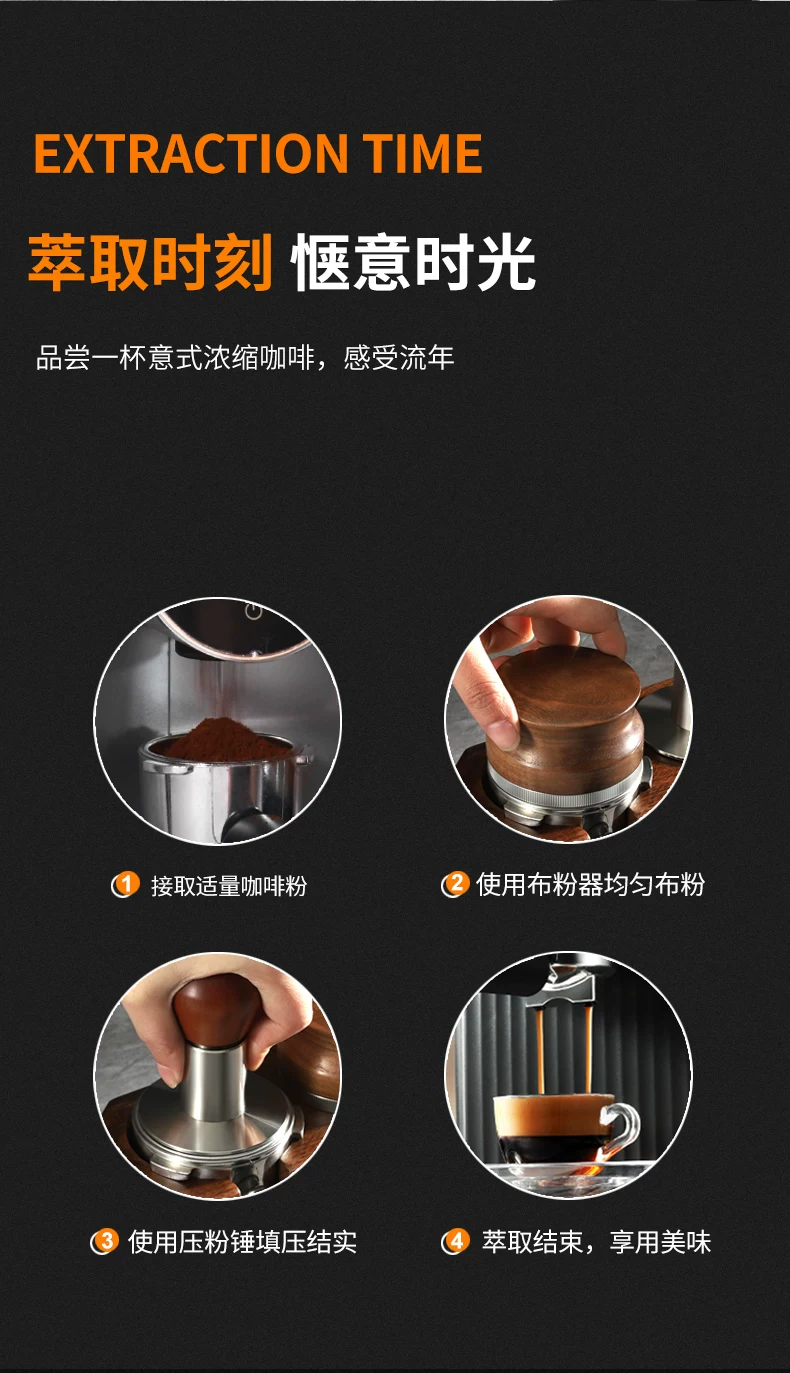 EXTRACTION TIME

萃取时刻 惬意时光

品尝一杯意式浓缩咖啡，感受流年

1 接取适量咖啡粉

2 使用布粉器均匀布粉

3 使用压粉锤填压结实

4 萃取结束，享用美味