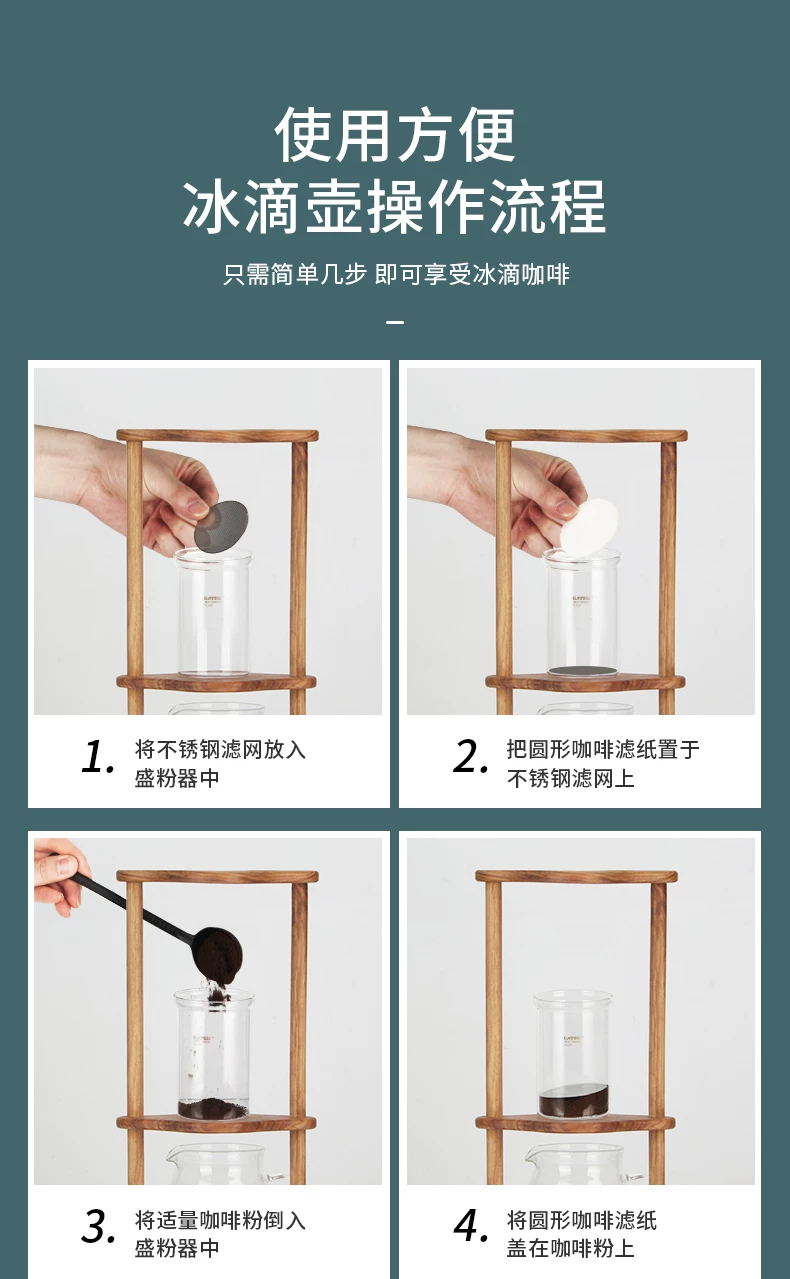 使用方便
冰滴壶操作流程

只需简单几步 即可享受冰滴咖啡

1. 将不锈钢滤网放入盛粉器中

2. 把圆形咖啡滤纸置于不锈钢滤网上

3. 将适量咖啡粉倒入盛粉器中

4. 将圆形咖啡滤纸盖在咖啡粉上