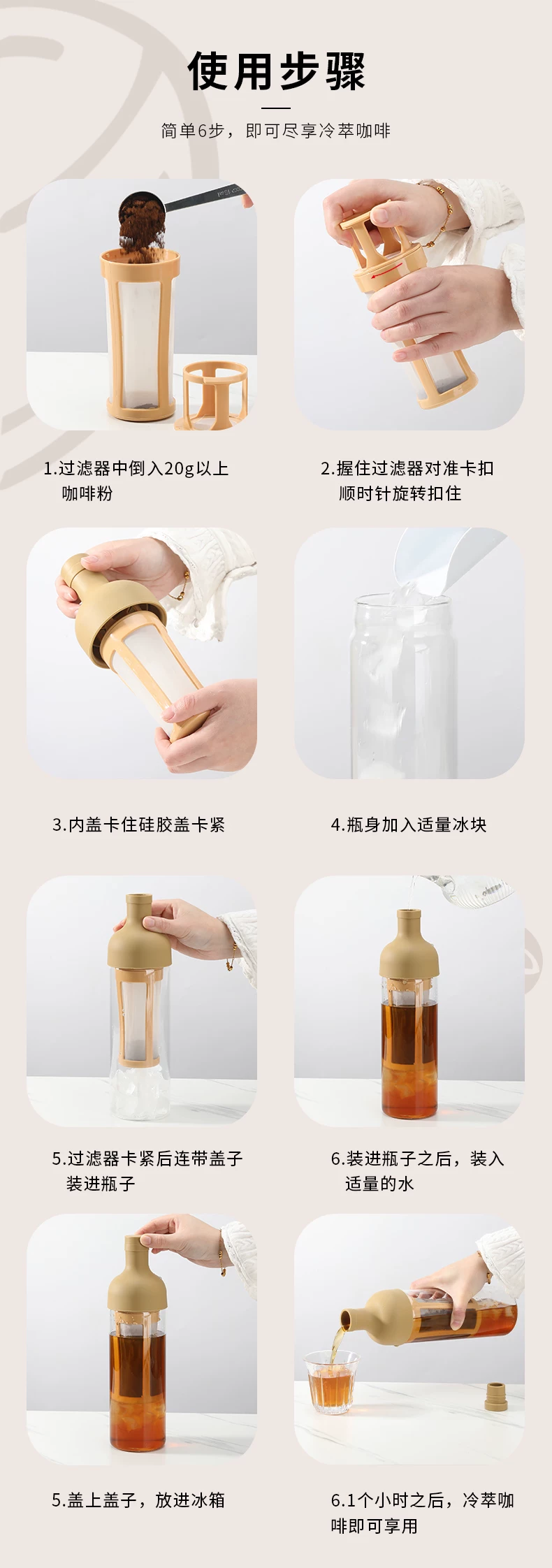 使用步骤

简单6步，即可尽享冷萃咖啡

1.过滤器中倒入20g以上咖啡粉

2.握住过滤器对准卡扣顺时针旋转扣住

3.内盖卡住硅胶盖卡紧

4.瓶身加入适量冰块

5.过滤器卡紧后连带盖子装进瓶子

6.装进瓶子之后，装入适量的水

5.盖上盖子，放进冰箱

6.1个小时之后，冷萃咖啡即可享用