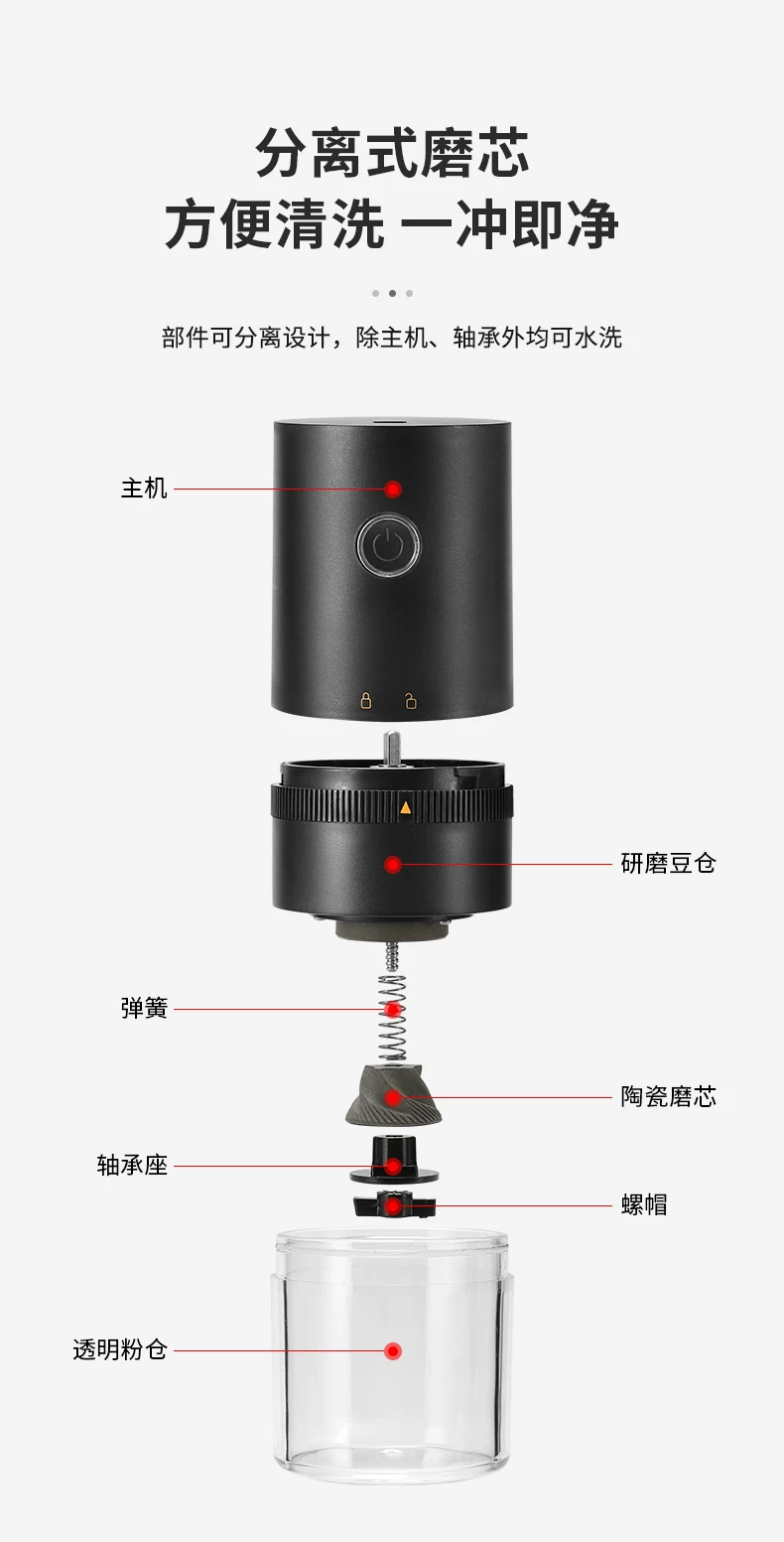 分离式磨芯
方便清洗 一冲即净

部件可分离设计，除主机、轴承外均可水洗

主机

研磨豆仓

弹簧

陶瓷磨芯

轴承座

螺帽

透明粉仓