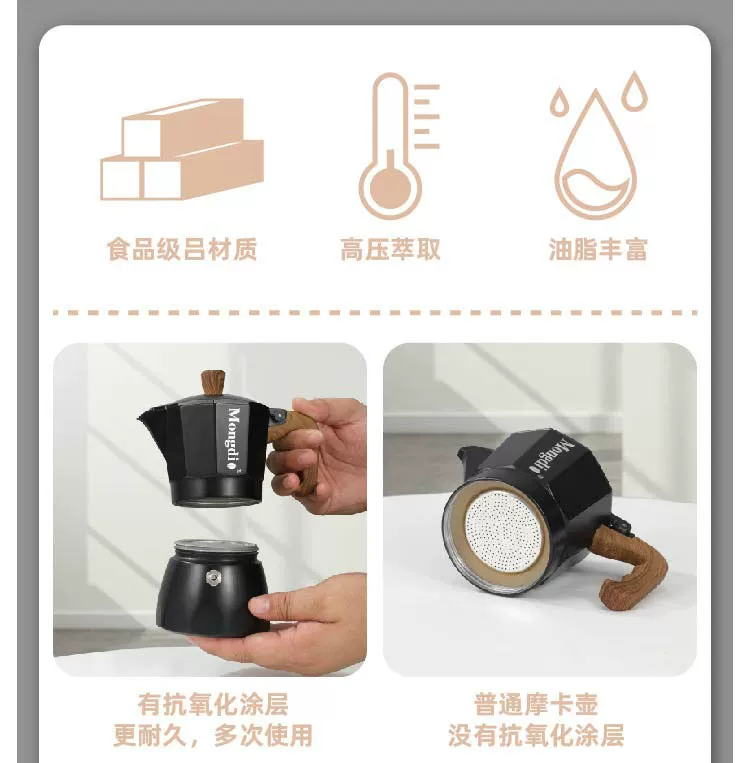 食品级吕材质

高压萃取

油脂丰富

Mongdio

Mongdio

有抗氧化涂层
更耐久，多次使用

普通摩卡壶
没有抗氧化涂层