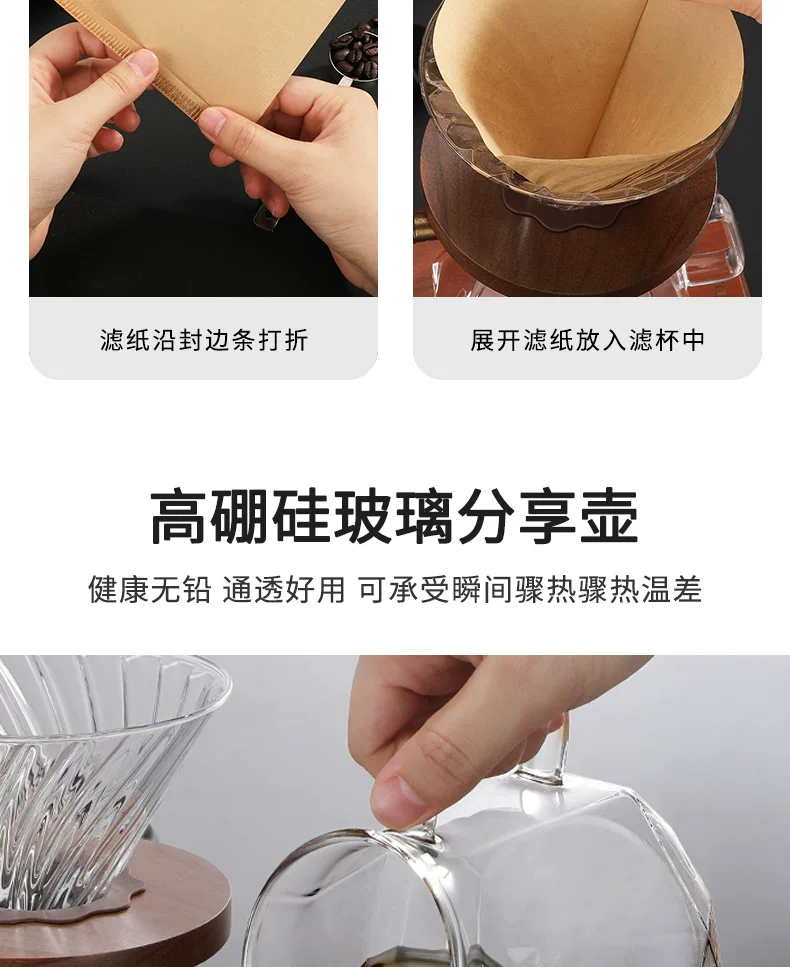 滤纸沿封边条打折

展开滤纸放入滤杯中

高硼硅玻璃分享壶

健康无铅 通透好用 可承受瞬间骤热骤热温差