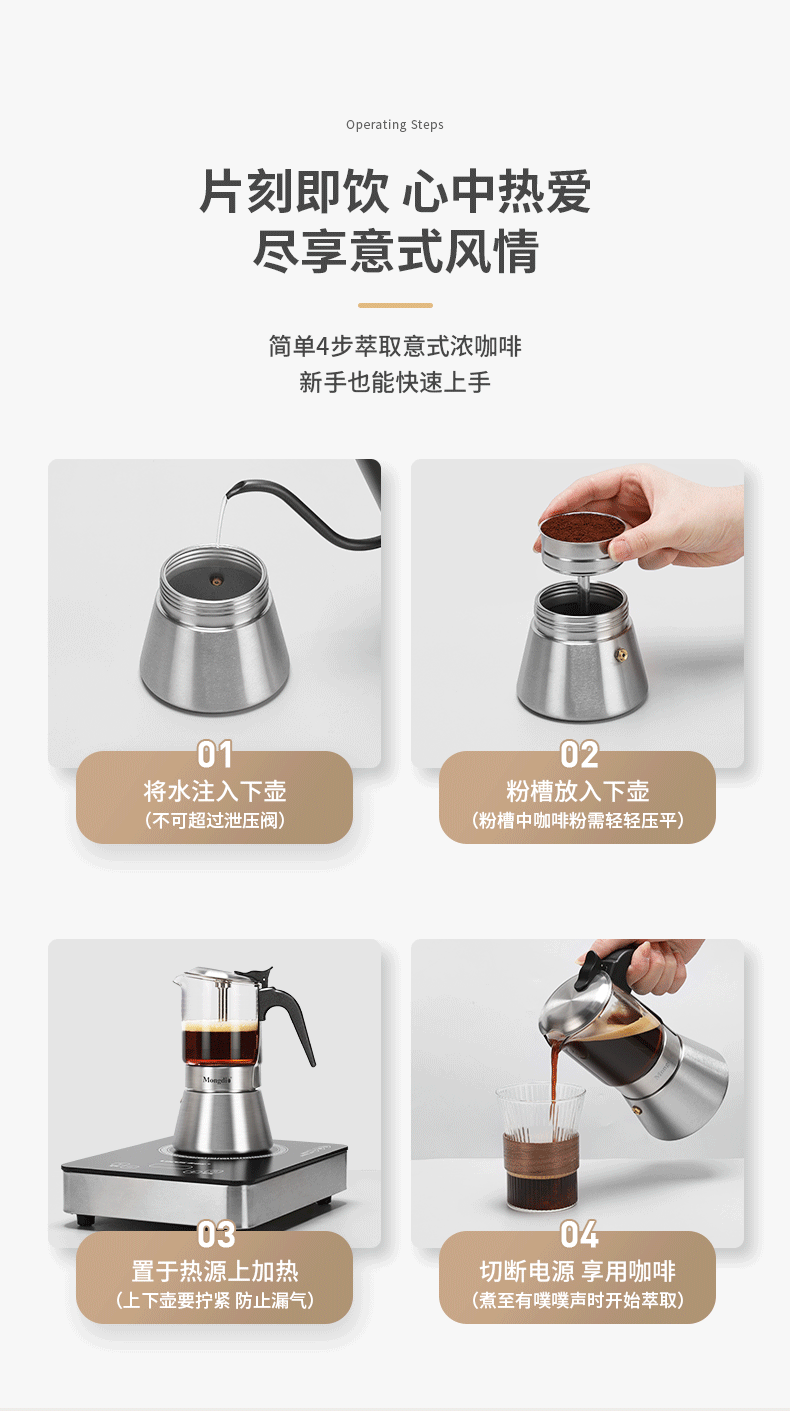 Operating Steps

片刻即饮 心中热爱
尽享意式风情

简单4步萃取意式浓咖啡
新手也能快速上手

01
将水注入下壶
（不可超过泄压阀）

02
粉槽放入下壶
（粉槽中咖啡粉需轻轻压平）

Mongdio

03
置于热源上加热
（上下壶要拧紧 防止漏气）

04
切断电源 享用咖啡
（煮至有噗噗声时开始萃取）