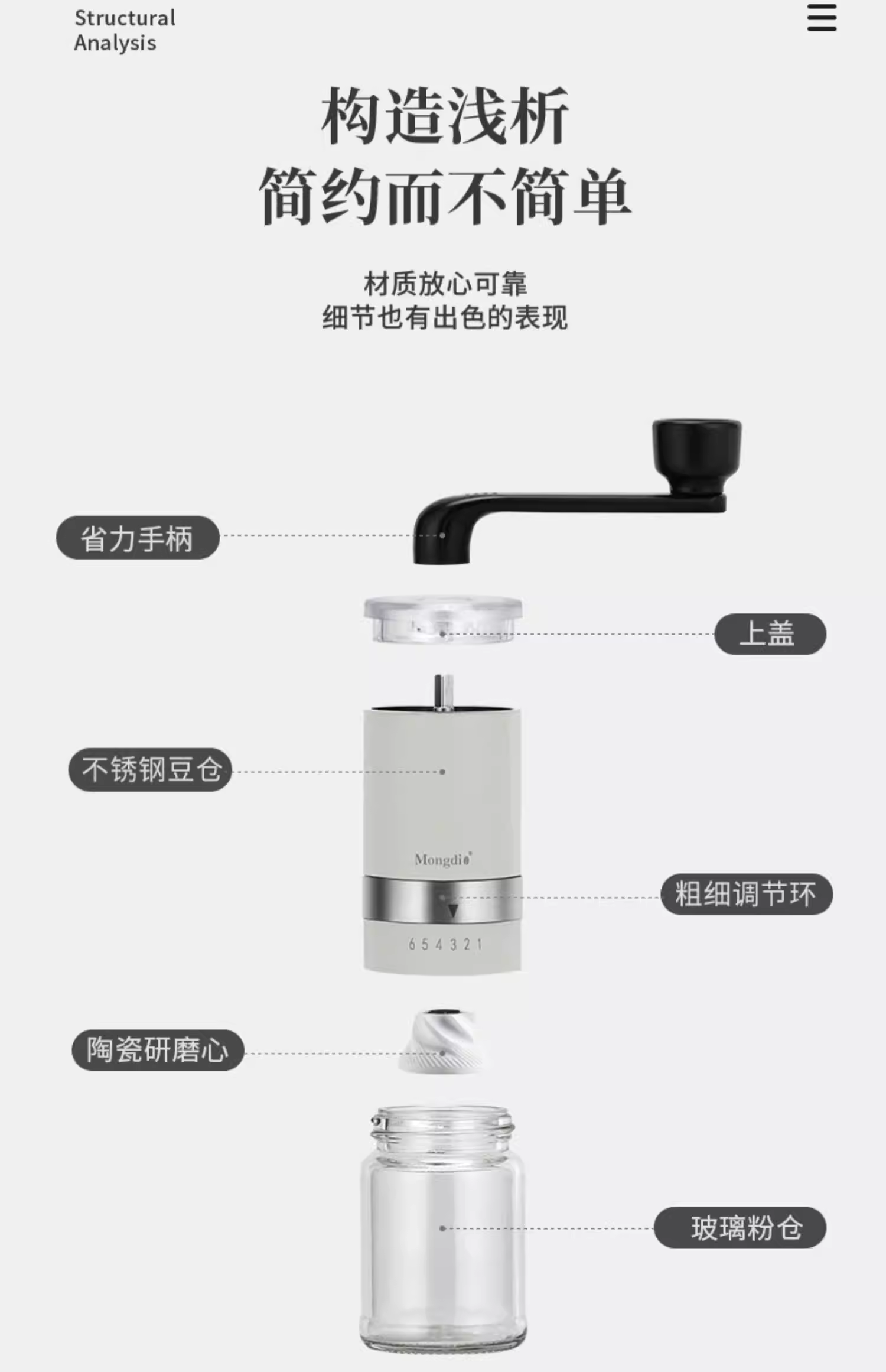 Structural Analysis

构造浅析
简约而不简单

材质放心可靠
细节也有出色的表现

省力手柄

上盖

不锈钢豆仓

Mongdio

粗细调节环

6 5 4 3 2 1

陶瓷研磨心

玻璃粉仓