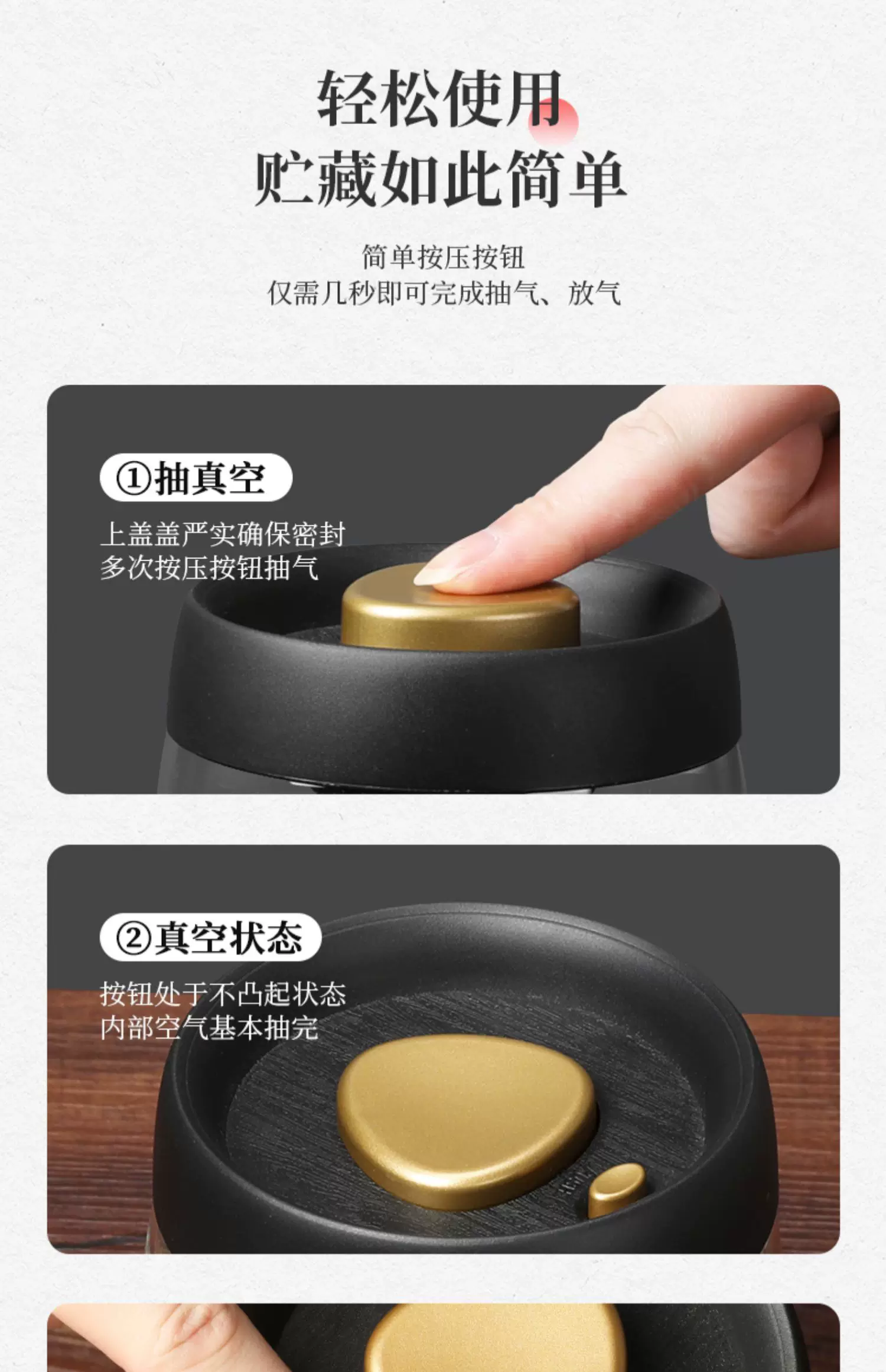 轻松使用
贮藏如此简单

简单按压按钮
仅需几秒即可完成抽气、放气

①抽真空

上盖盖严实确保密封
多次按压按钮抽气

②真空状态

按钮处于不凸起状态
内部空气基本抽完