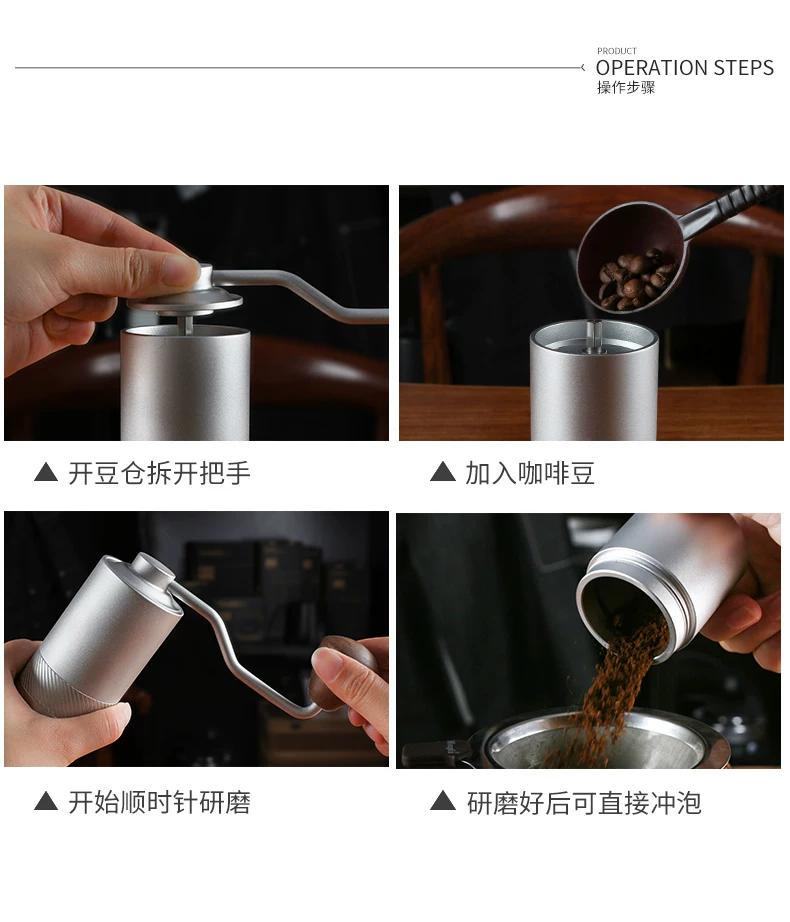 PRODUCT
OPERATION STEPS
操作步骤

▲ 开豆仓拆开把手

▲ 加入咖啡豆

▲ 开始顺时针研磨

▲ 研磨好后可直接冲泡