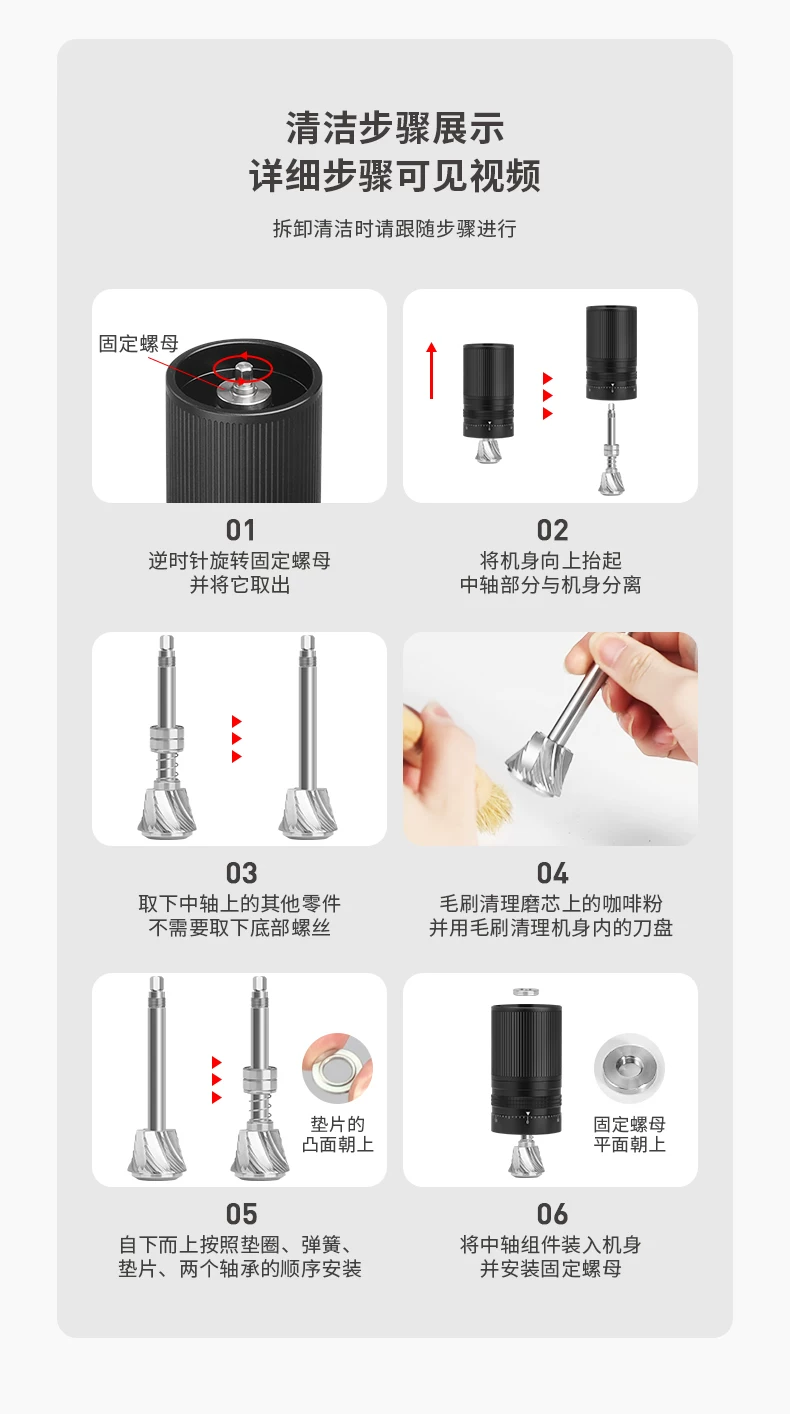 清洁步骤展示
详细步骤可见视频

拆卸清洁时请跟随步骤进行

固定螺母

01
逆时针旋转固定螺母
并将它取出

02
将机身向上抬起
中轴部分与机身分离

03
取下中轴上的其他零件
不需要取下底部螺丝

04
毛刷清理磨芯上的咖啡粉
并用毛刷清理机身内的刀盘

垫片的
凸面朝上

05
自下而上按照垫圈、弹簧、
垫片、两个轴承的顺序安装

固定螺母
平面朝上

06
将中轴组件装入机身
并安装固定螺母