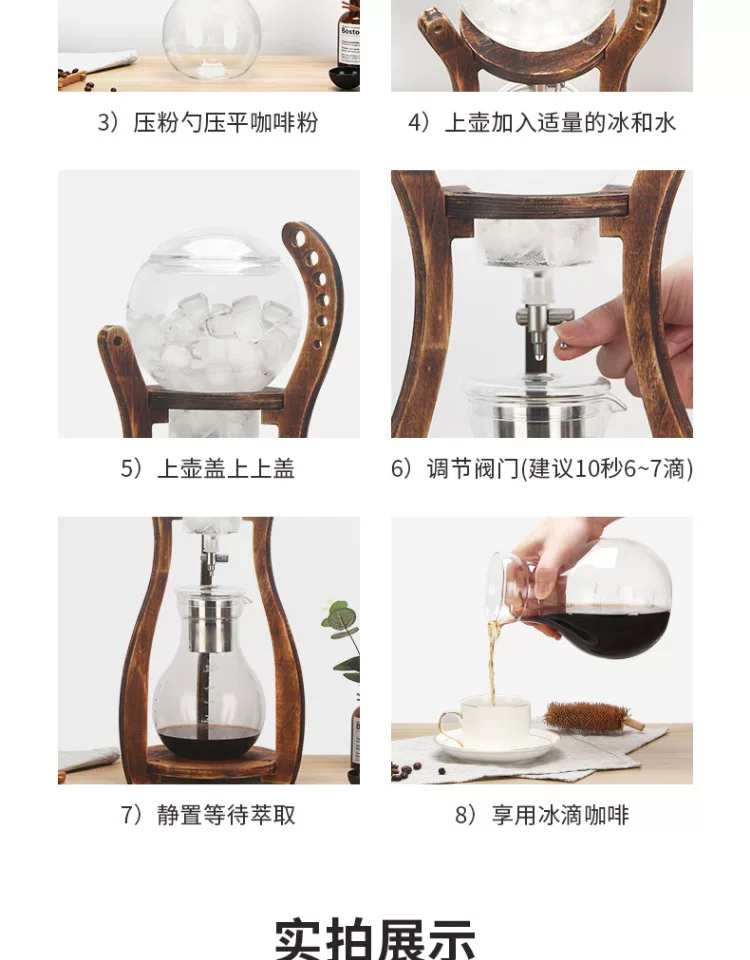 Bosto

3）压粉勺压平咖啡粉

4）上壶加入适量的冰和水

5）上壶盖上上盖

6）调节阀门(建议10秒6~7滴)

7）静置等待萃取

8）享用冰滴咖啡

实拍展示