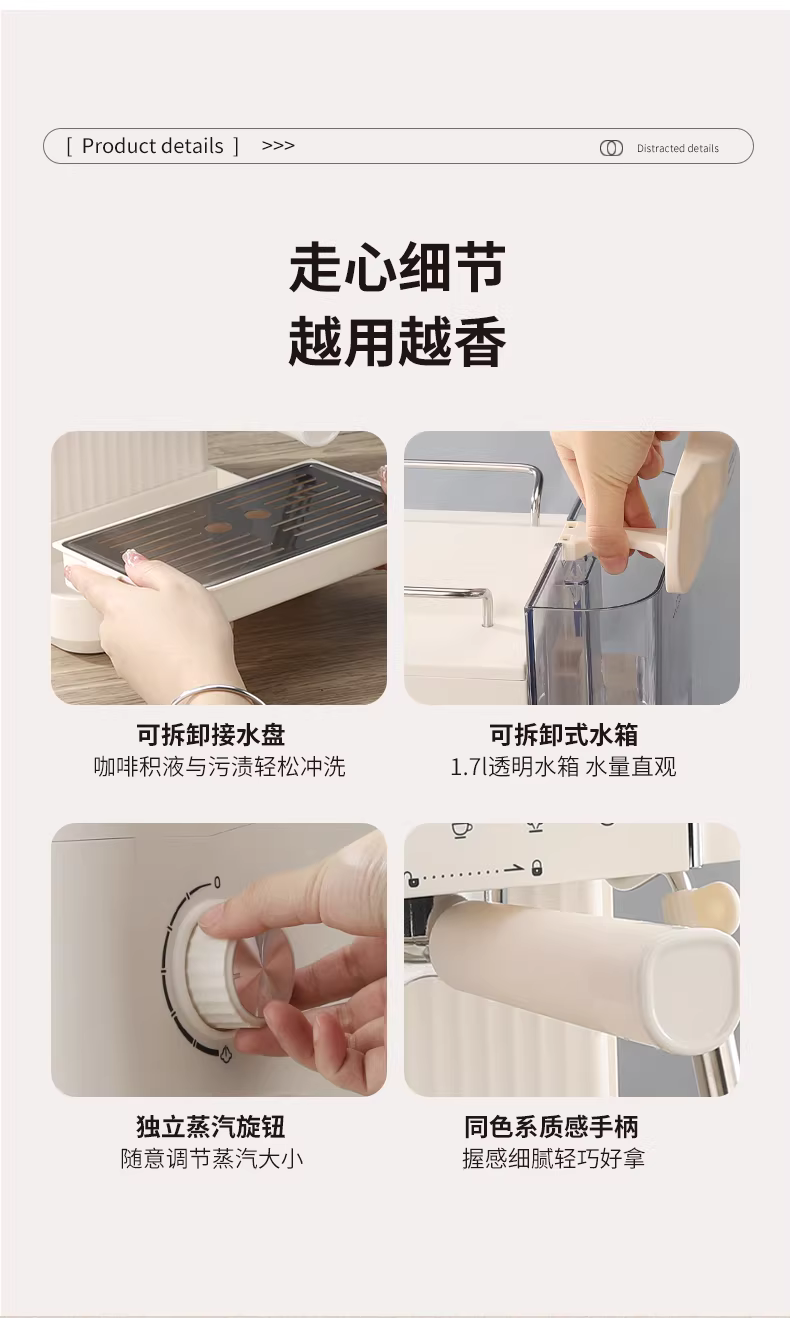 [ Product details ] >>>

Distracted details

走心细节
越用越香

可拆卸接水盘
咖啡积液与污渍轻松冲洗

可拆卸式水箱
1.7l透明水箱 水量直观

0

独立蒸汽旋钮
随意调节蒸汽大小

同色系质感手柄
握感细腻轻巧好拿