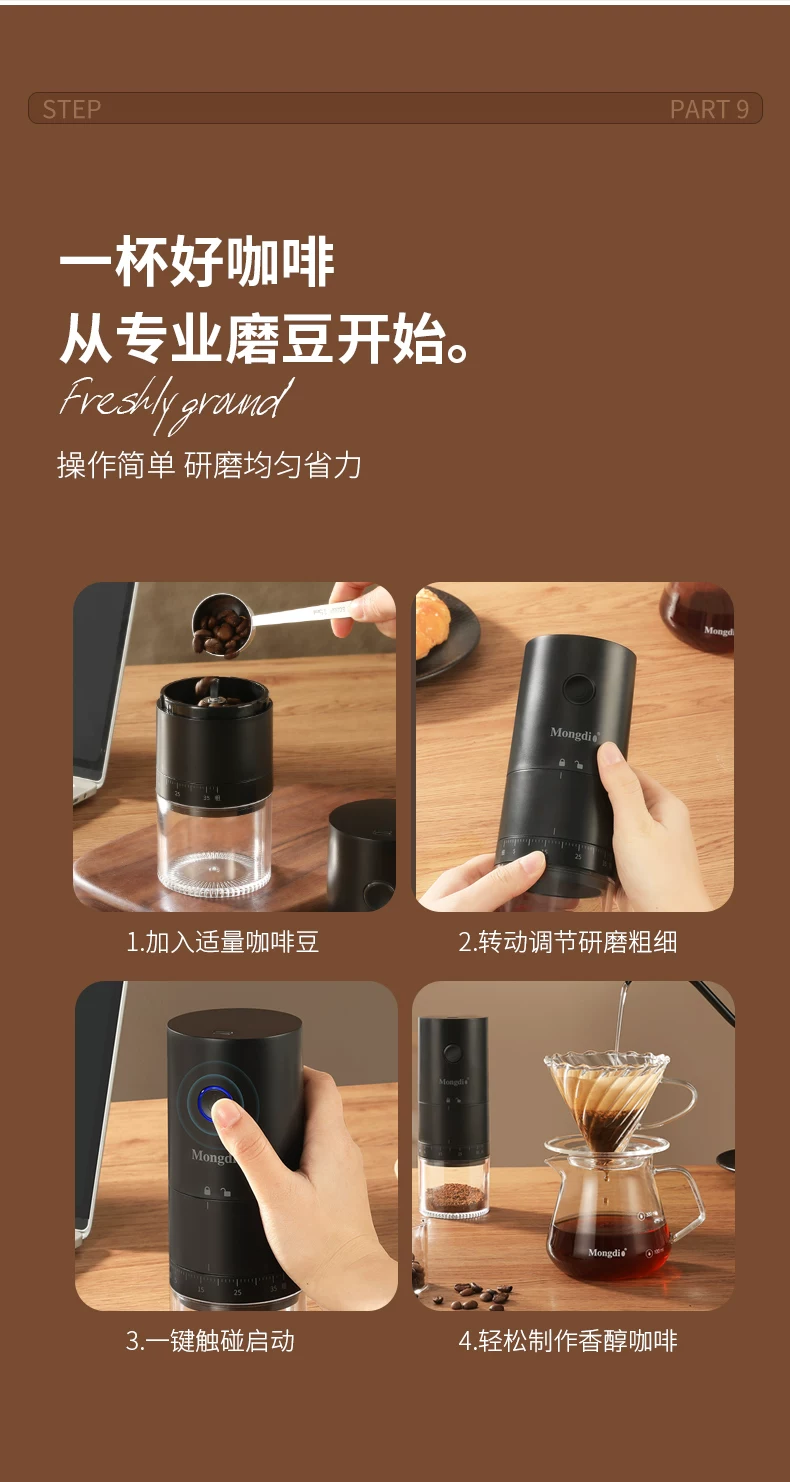 STEP PART 9

一杯好咖啡
从专业磨豆开始。
Freshly ground
操作简单 研磨均匀省力

Mongdi
Mongdi

1.加入适量咖啡豆

2.转动调节研磨粗细

Mongdi
Mongdi
Mongdi

3.一键触碰启动

4.轻松制作香醇咖啡