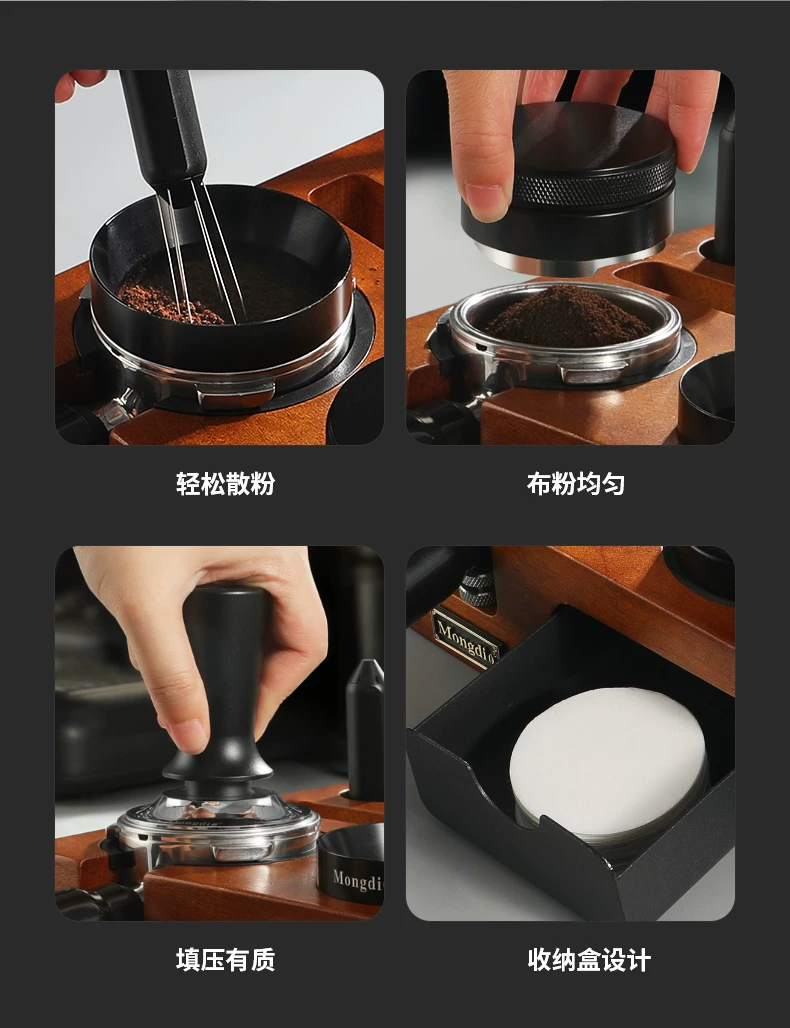 轻松散粉

布粉均匀

Mongdio

Mongdi

填压有质

收纳盒设计