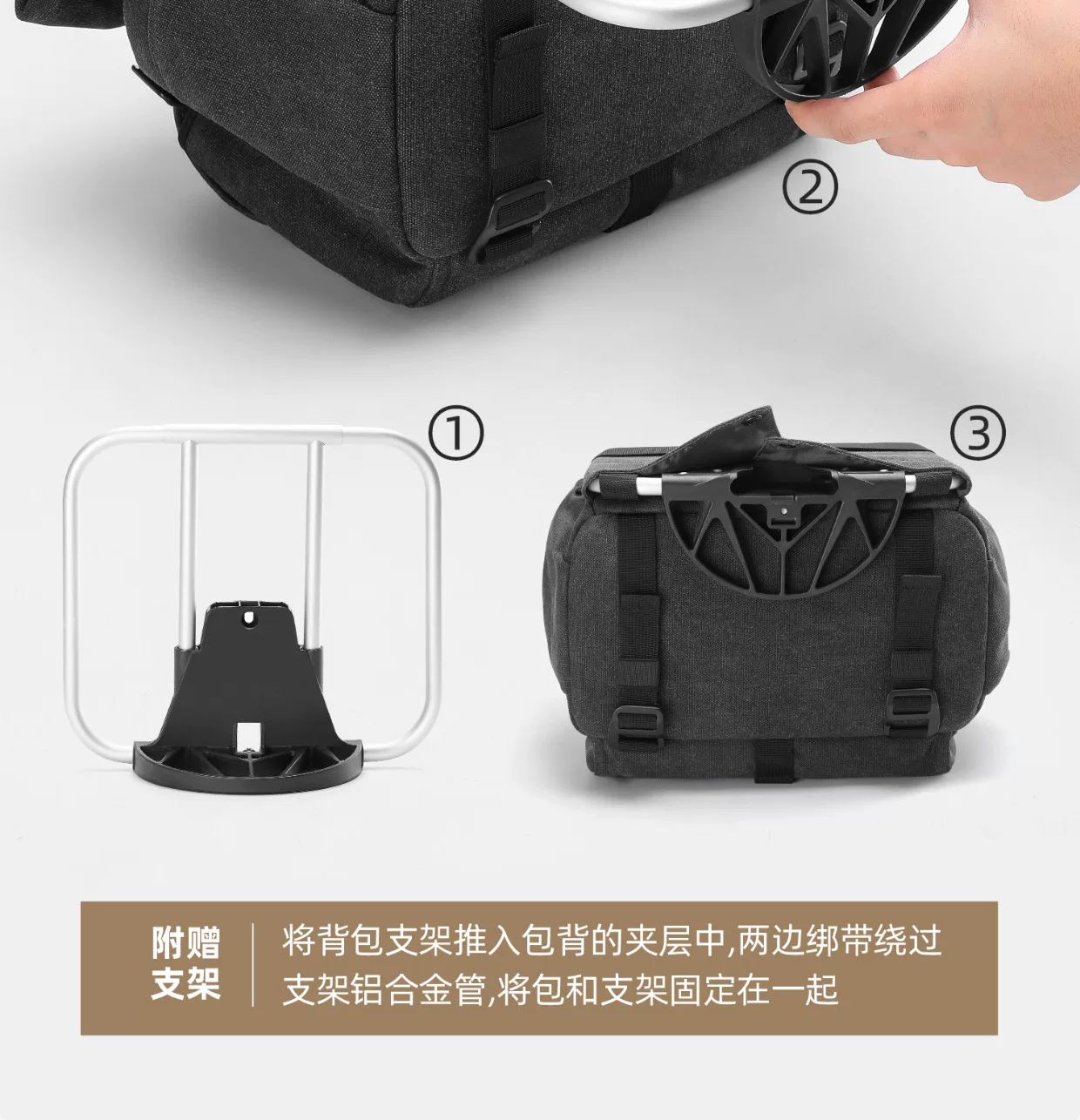 ②

①

③

附赠支架

将背包支架推入包背的夹层中,两边绑带绕过支架铝合金管,将包和支架固定在一起