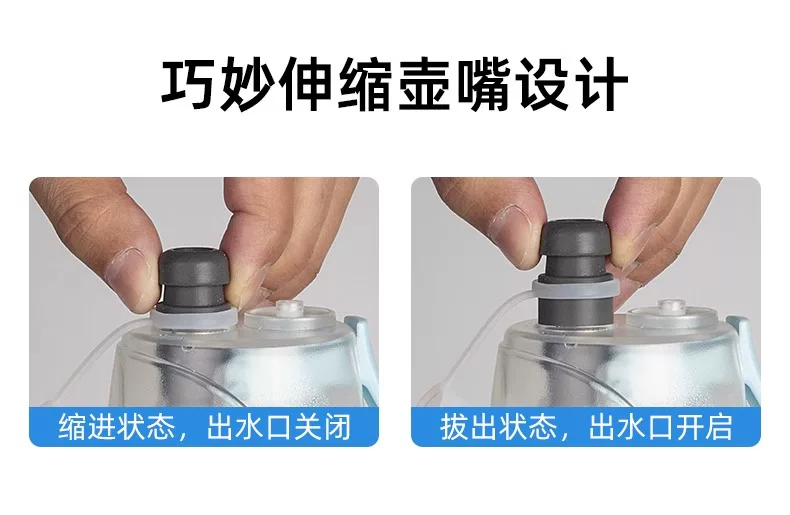 巧妙伸缩壶嘴设计

缩进状态，出水口关闭

拔出状态，出水口开启