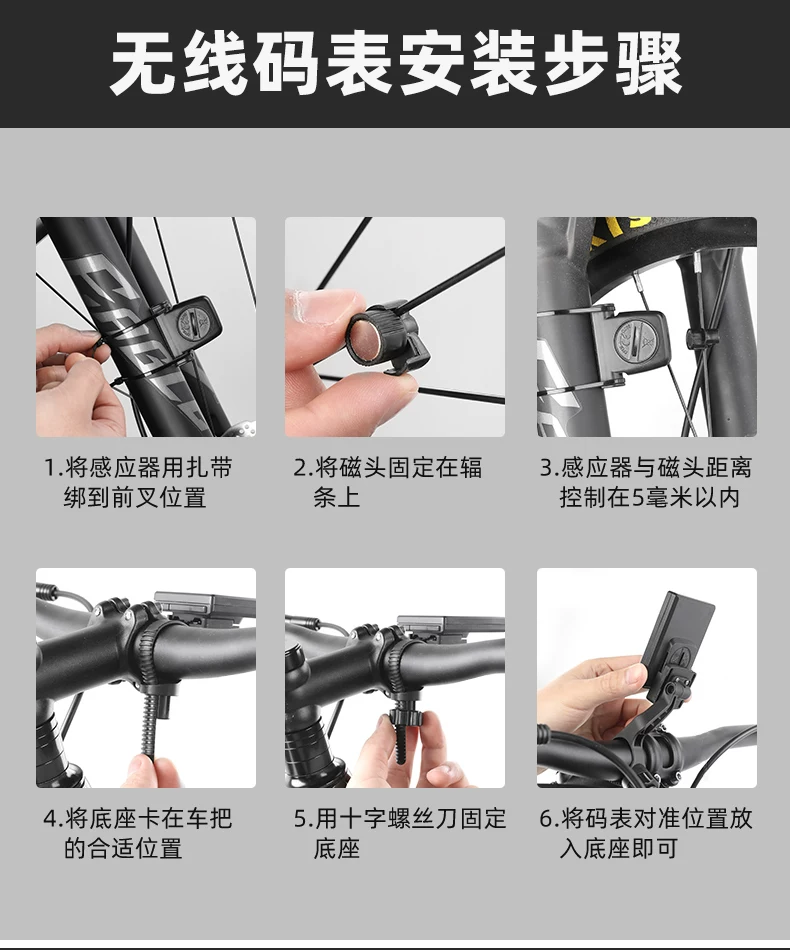 无线码表安装步骤

1.将感应器用扎带绑到前叉位置

2.将磁头固定在辐条上

3.感应器与磁头距离控制在5毫米以内

4.将底座卡在车把的合适位置

5.用十字螺丝刀固定底座

6.将码表对准位置放入底座即可