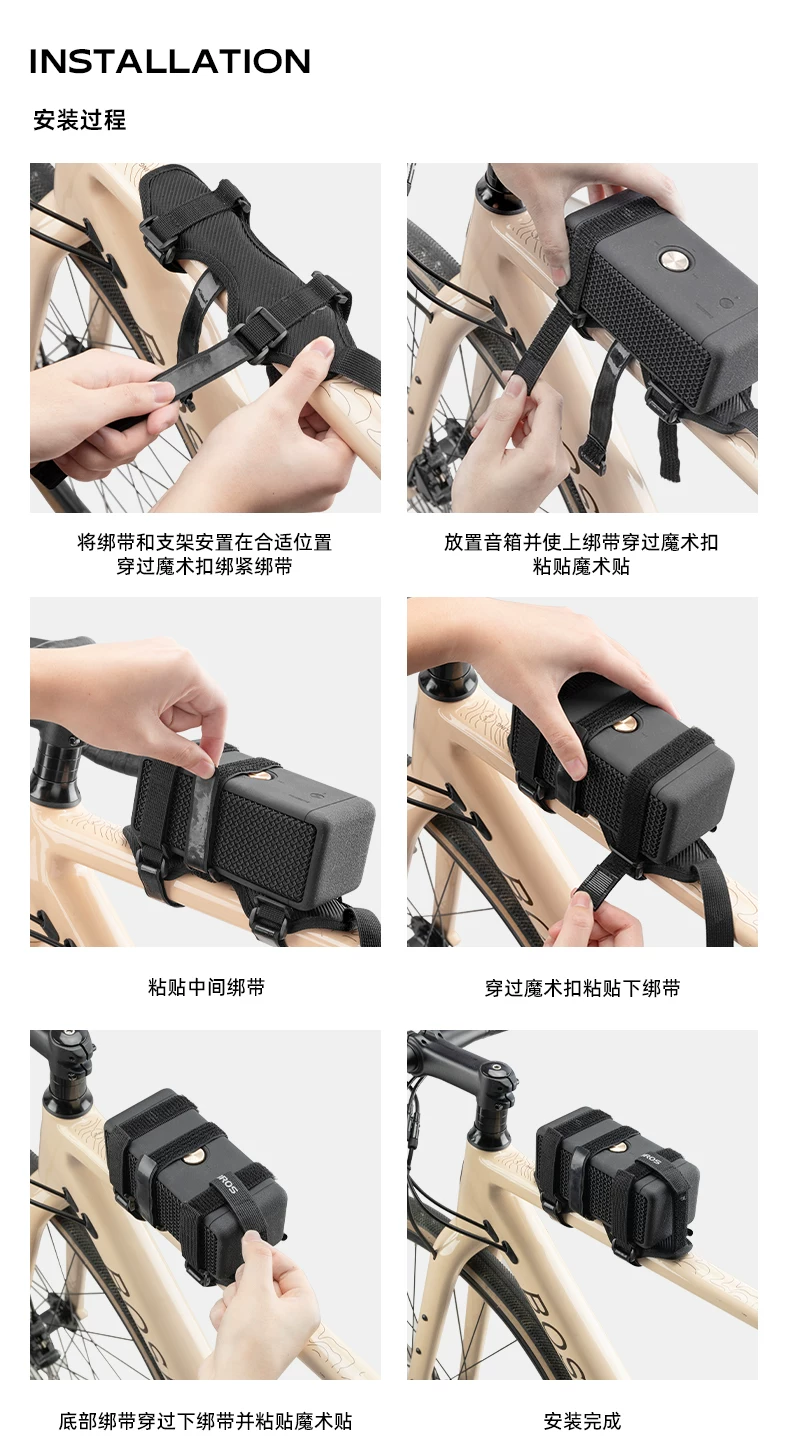 INSTALLATION

安装过程

将绑带和支架安置在合适位置
穿过魔术扣绑紧绑带

放置音箱并使上绑带穿过魔术扣
粘贴魔术贴

粘贴中间绑带

穿过魔术扣粘贴下绑带

底部绑带穿过下绑带并粘贴魔术贴

安装完成