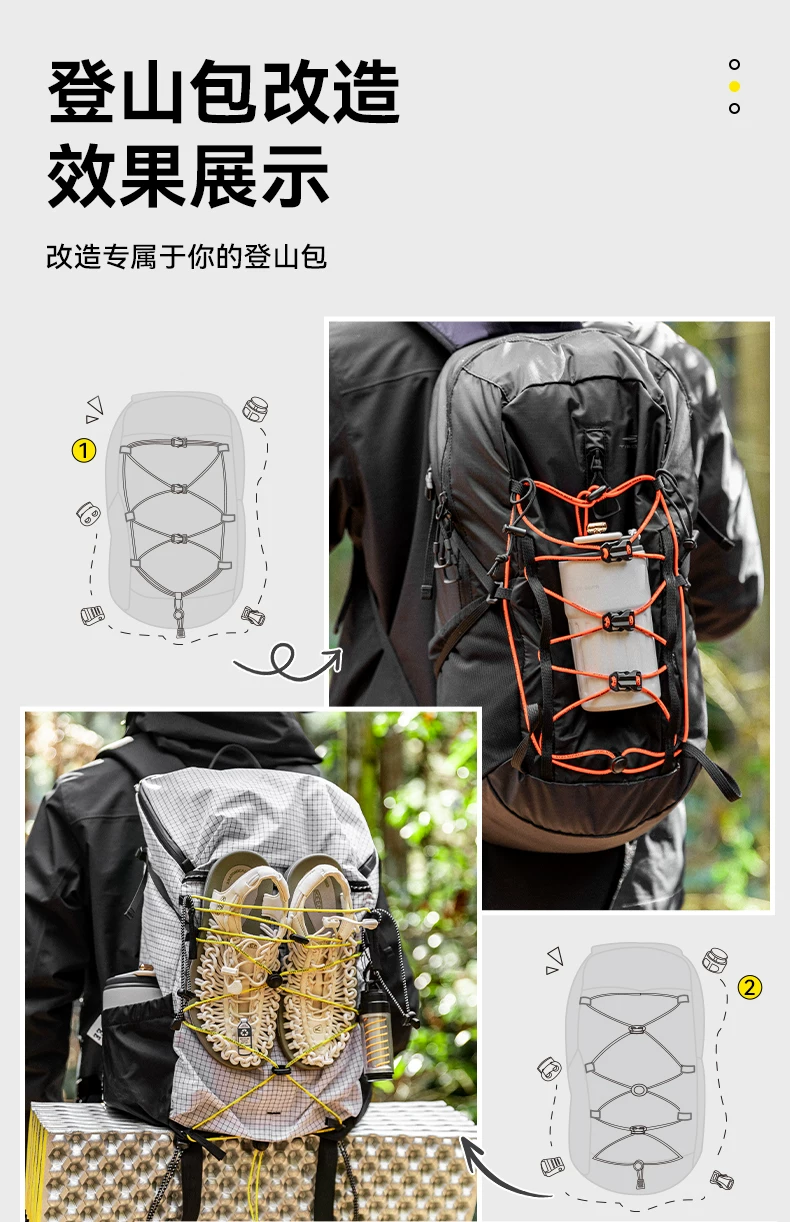 登山包改造
效果展示

改造专属于你的登山包

1

2