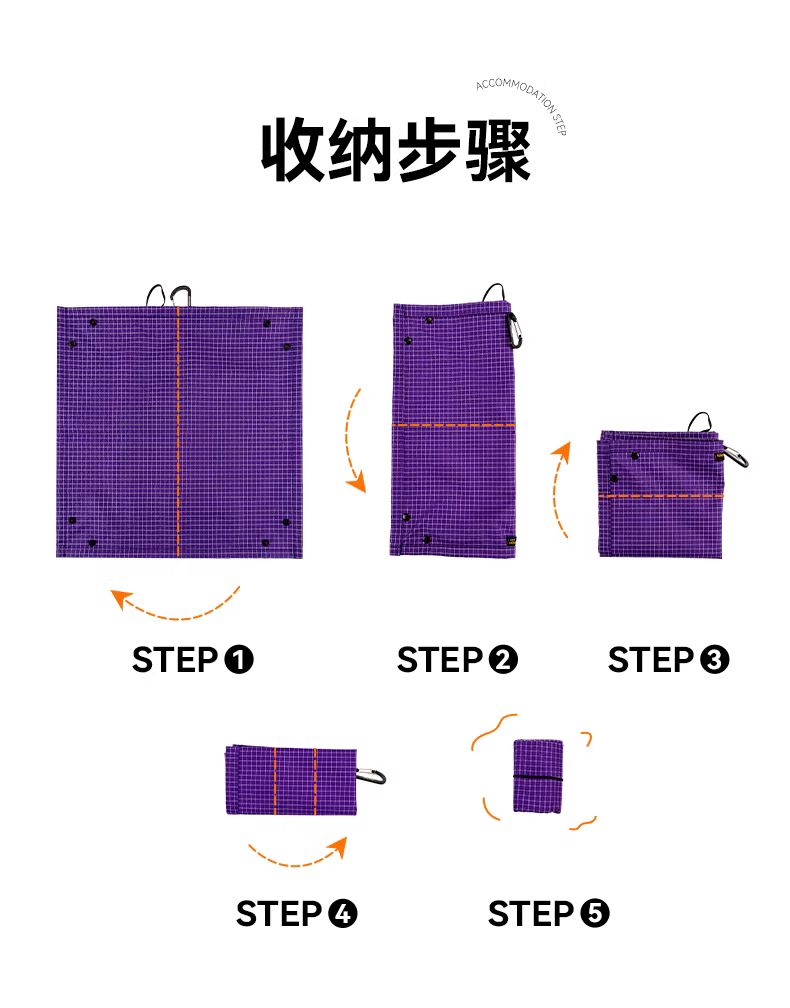 ACCOMMODATION STEP

收纳步骤

STEP ❶

STEP ❷

STEP ❸

STEP ❹

STEP ❺