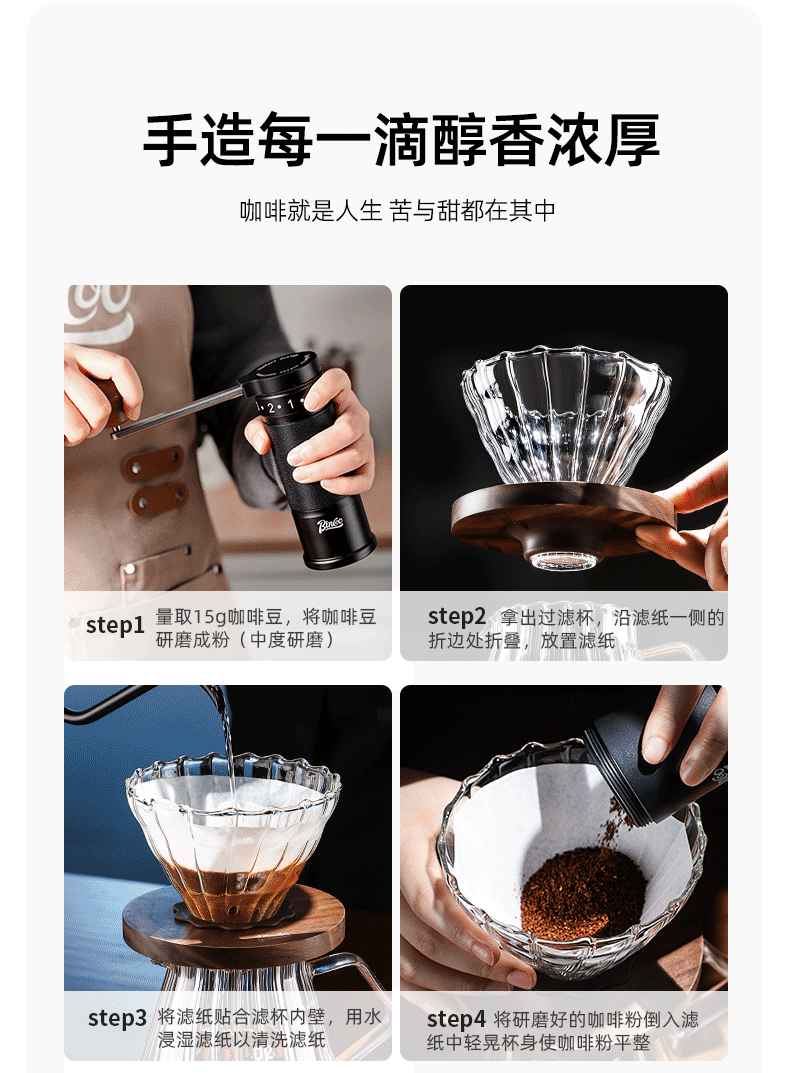 手造每一滴醇香浓厚

咖啡就是人生 苦与甜都在其中

2 1

Bincoo

step1 量取15g咖啡豆，将咖啡豆研磨成粉（中度研磨）

step2 拿出过滤杯，沿滤纸一侧的折边处折叠，放置滤纸

step3 将滤纸贴合滤杯内壁，用水浸湿滤纸以清洗滤纸

step4 将研磨好的咖啡粉倒入滤纸中轻晃杯身使咖啡粉平整