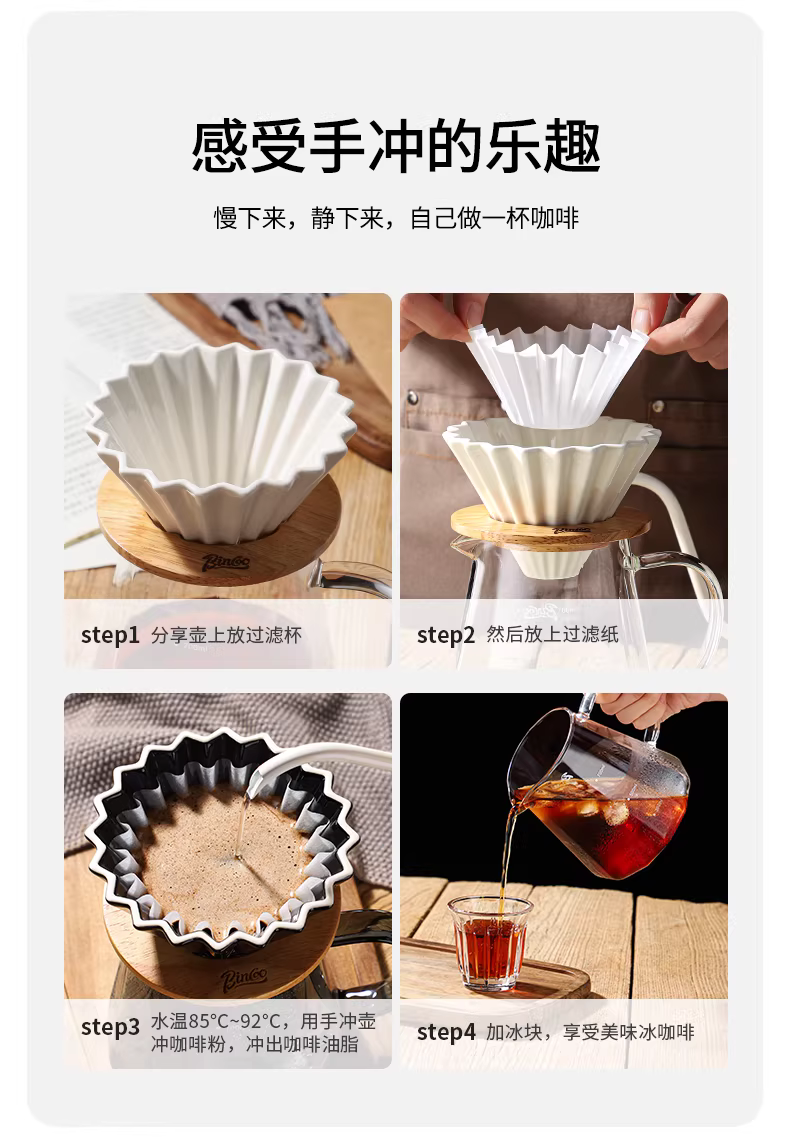 感受手冲的乐趣

慢下来，静下来，自己做一杯咖啡

Bincoo

step1 分享壶上放过滤杯

Bincoo

step2 然后放上过滤纸

Bincoo

step3 水温85°C~92°C，用手冲壶冲咖啡粉，冲出咖啡油脂

step4 加冰块，享受美味冰咖啡