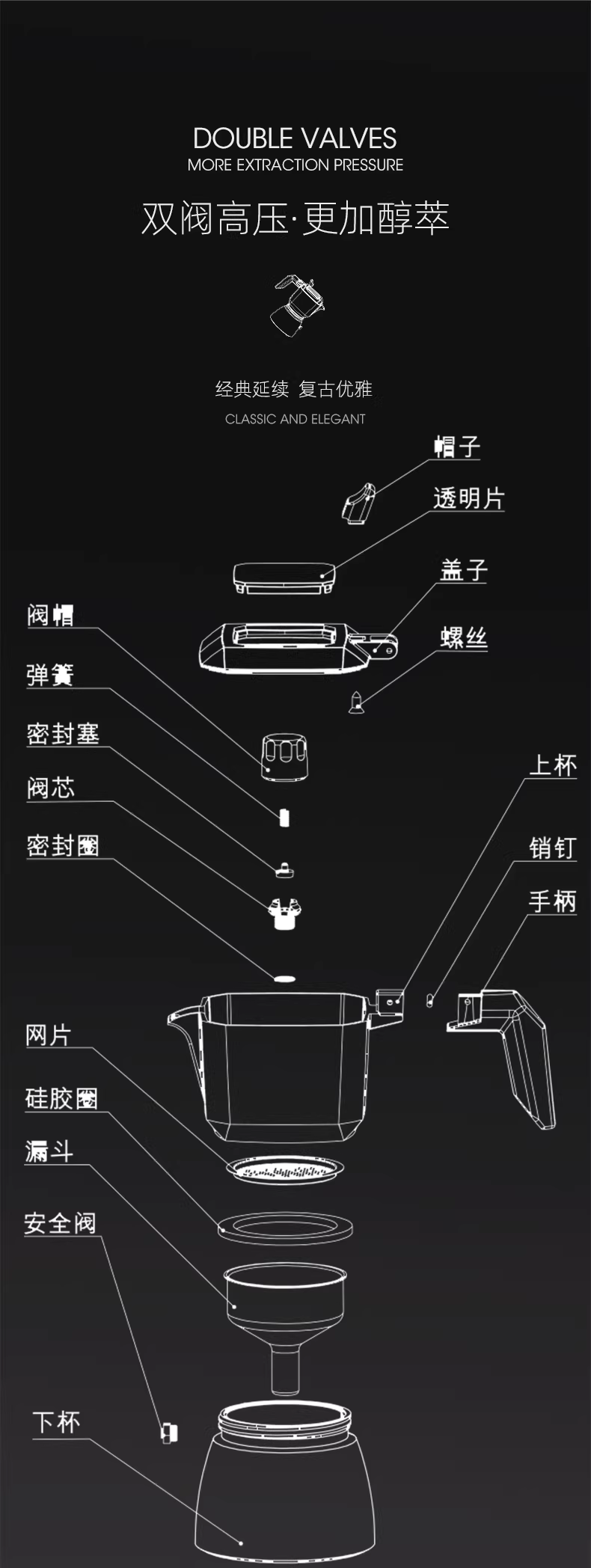 DOUBLE VALVES
MORE EXTRACTION PRESSURE

双阀高压·更加醇萃

经典延续 复古优雅
CLASSIC AND ELEGANT

帽子
透明片
盖子
螺丝
阀帽
弹簧
密封塞
阀芯
密封圈
上杯
销钉
手柄
网片
硅胶圈
漏斗
安全阀
下杯