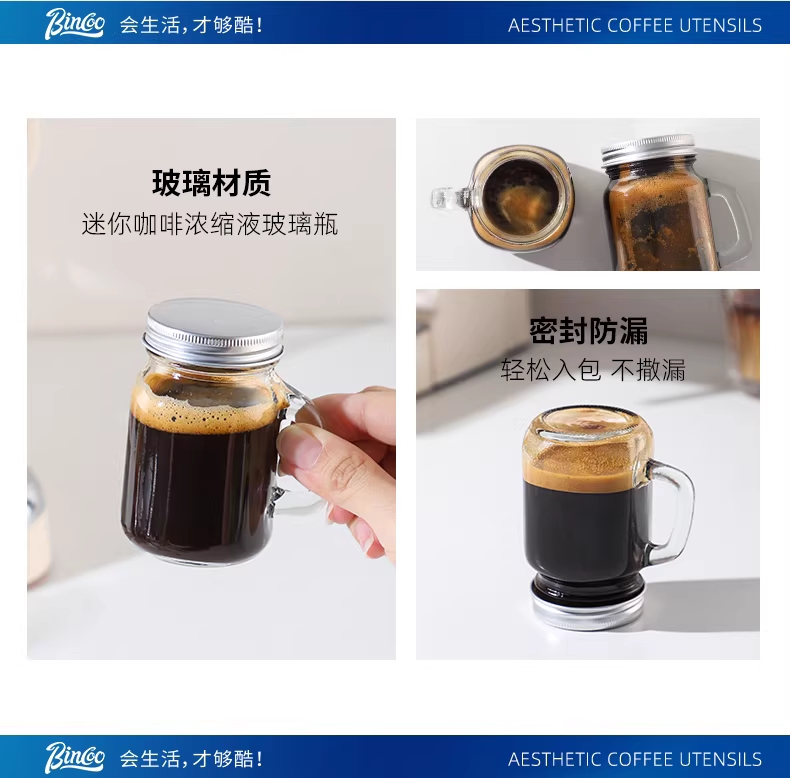 Bincoo 会生活，才够酷！ AESTHETIC COFFEE UTENSILS

玻璃材质
迷你咖啡浓缩液玻璃瓶

密封防漏
轻松入包 不撒漏

Bincoo 会生活，才够酷！ AESTHETIC COFFEE UTENSILS