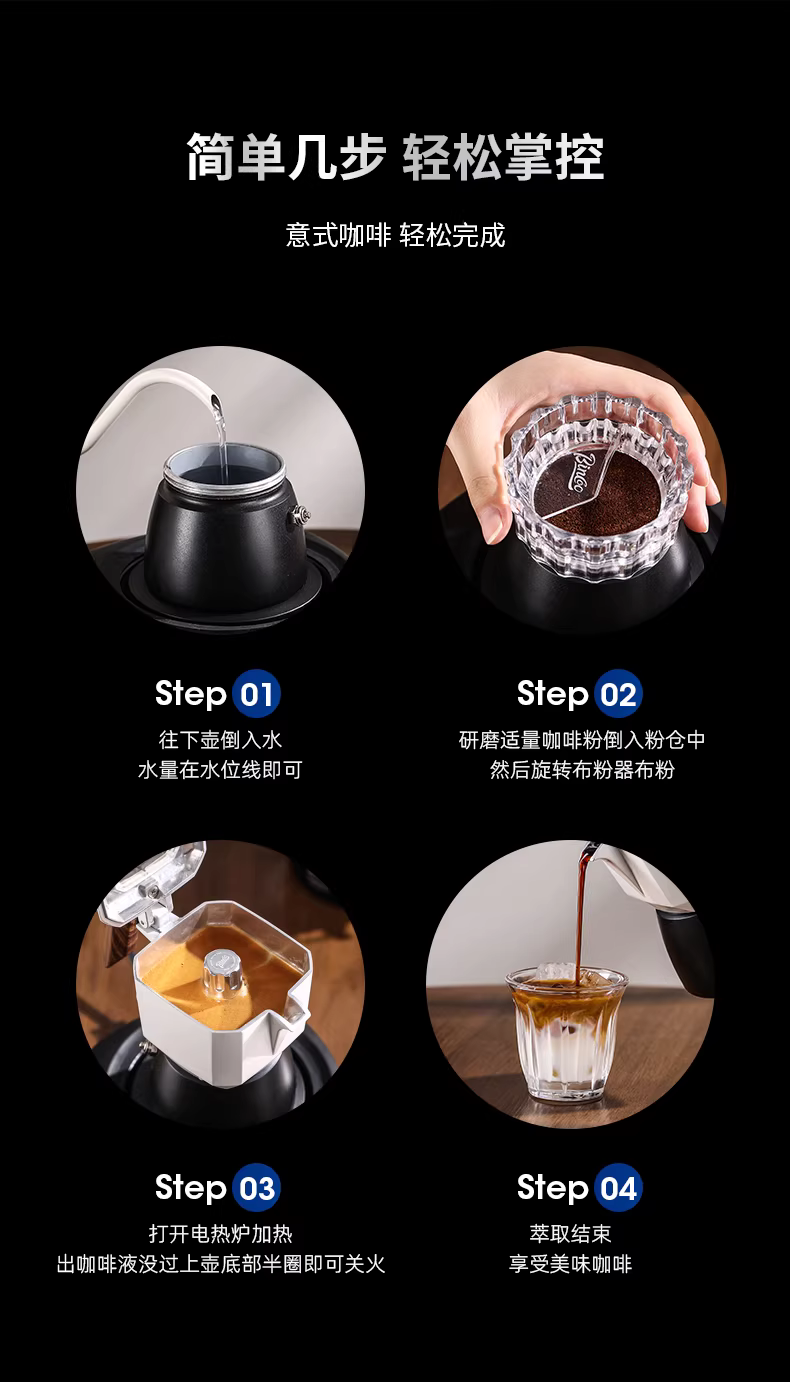 简单几步 轻松掌控

意式咖啡 轻松完成

Bincoo

Step 01
往下壶倒入水
水量在水位线即可

Step 02
研磨适量咖啡粉倒入粉仓中
然后旋转布粉器布粉

Step 03
打开电热炉加热
出咖啡液没过上壶底部半圈即可关火

Step 04
萃取结束
享受美味咖啡