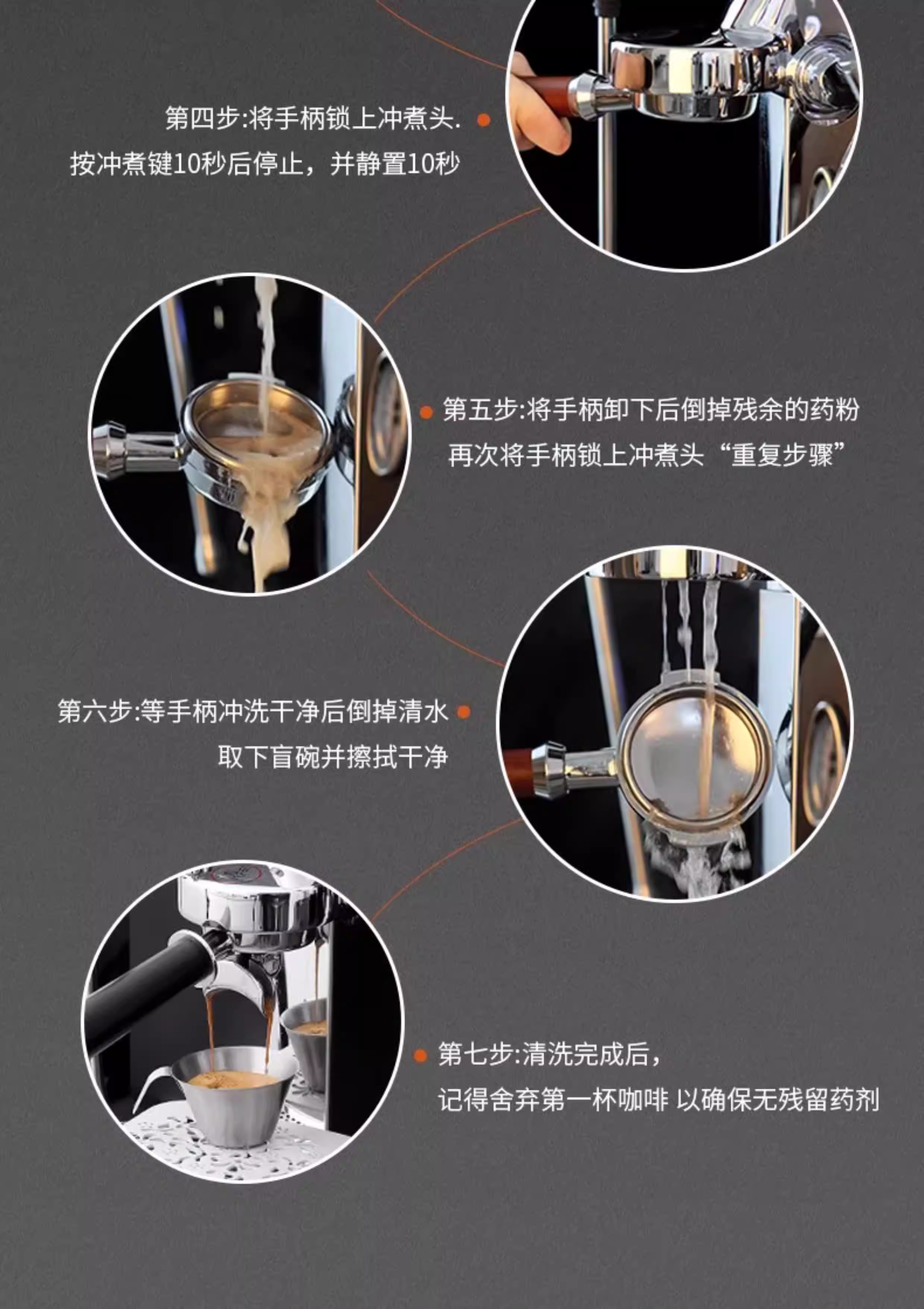 第四步:将手柄锁上冲煮头.
按冲煮键10秒后停止，并静置10秒

第五步:将手柄卸下后倒掉残余的药粉
再次将手柄锁上冲煮头“重复步骤”

第六步:等手柄冲洗干净后倒掉清水
取下盲碗并擦拭干净

第七步:清洗完成后，
记得舍弃第一杯咖啡 以确保无残留药剂