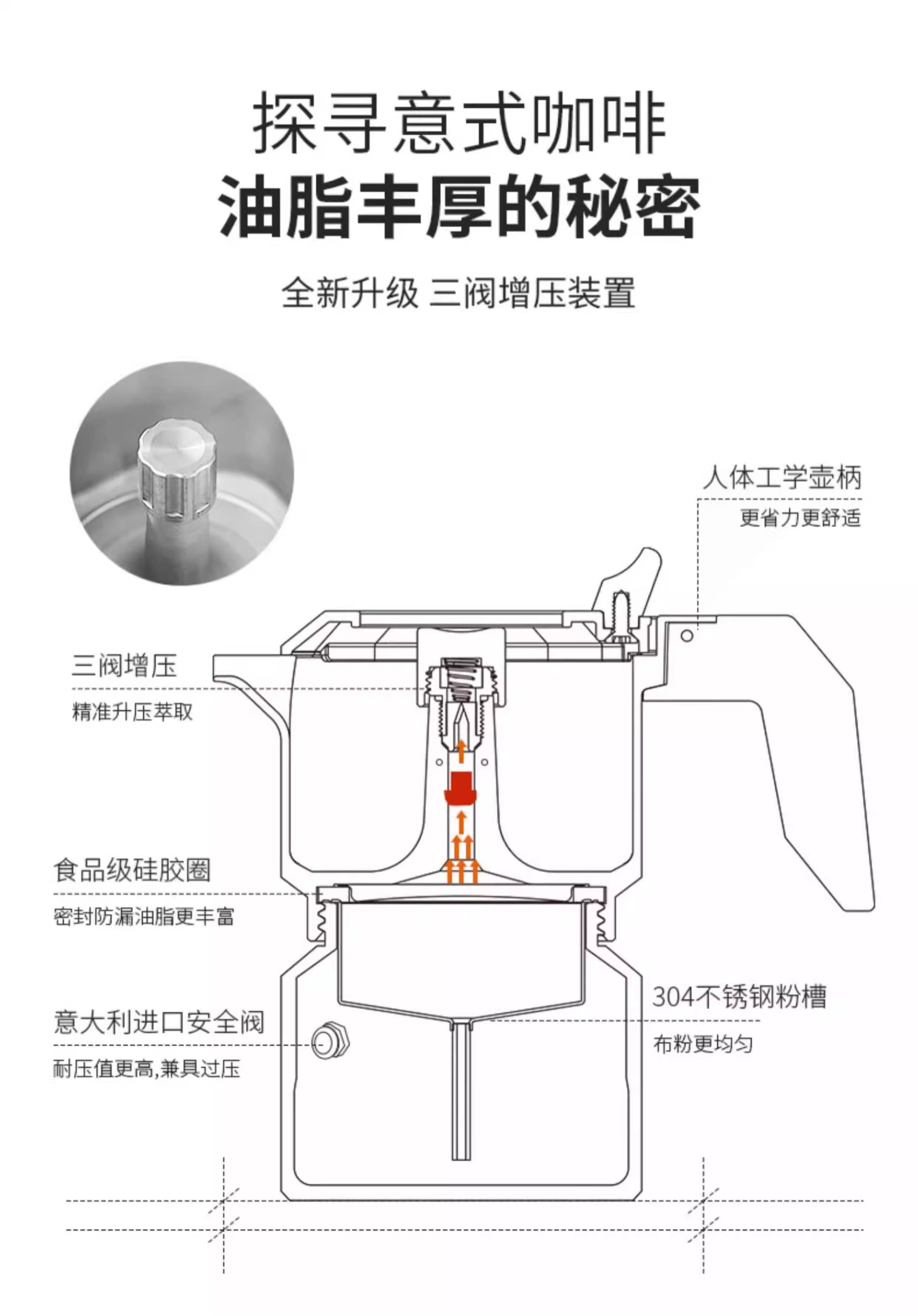 探寻意式咖啡
油脂丰厚的秘密

全新升级 三阀增压装置

人体工学壶柄
更省力更舒适

三阀增压
精准升压萃取

食品级硅胶圈
密封防漏油脂更丰富

意大利进口安全阀
耐压值更高,兼具过压

304不锈钢粉槽
布粉更均匀