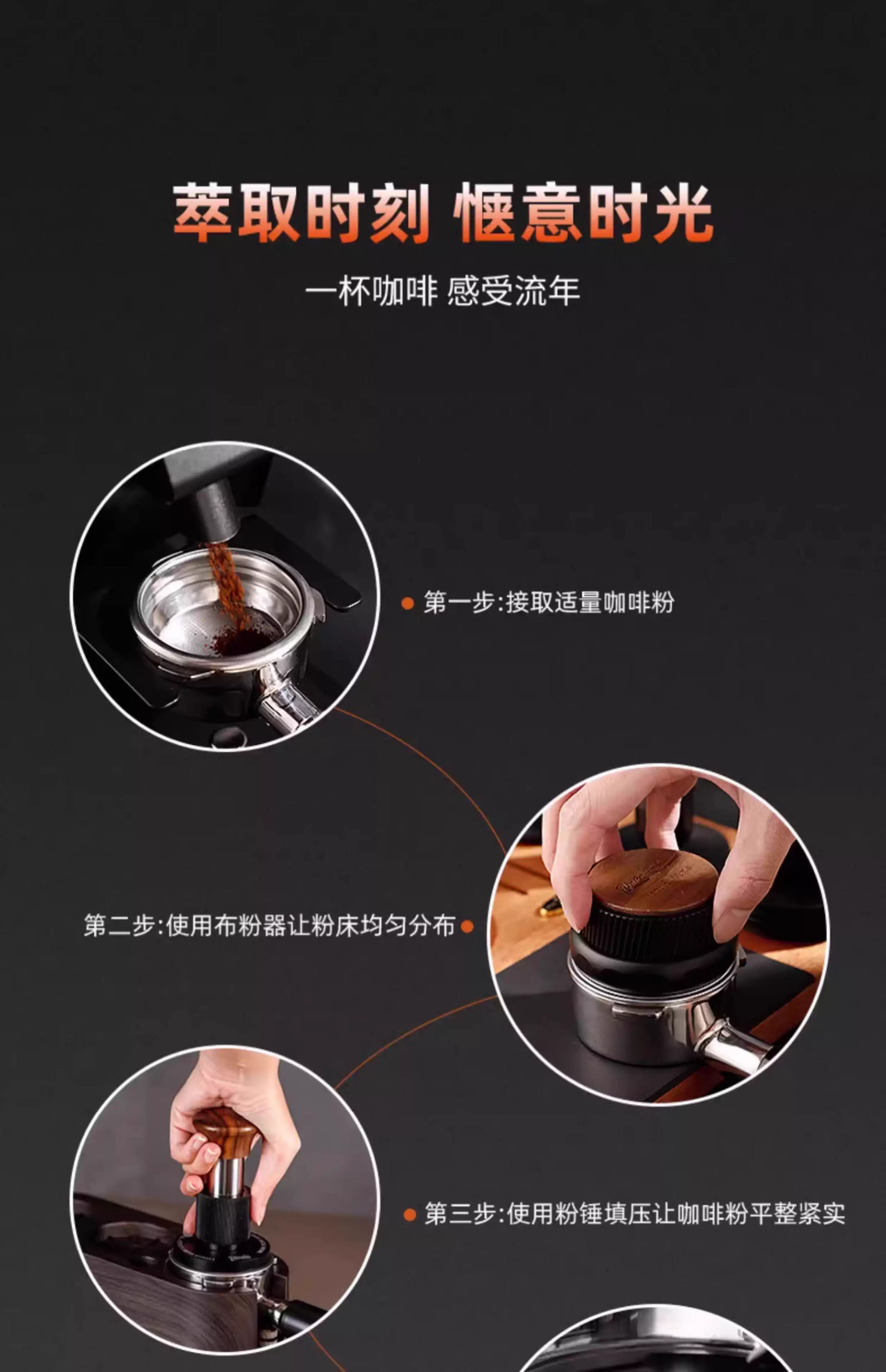 萃取时刻 惬意时光

一杯咖啡 感受流年

第一步:接取适量咖啡粉

第二步:使用布粉器让粉床均匀分布

第三步:使用粉锤填压让咖啡粉平整紧实