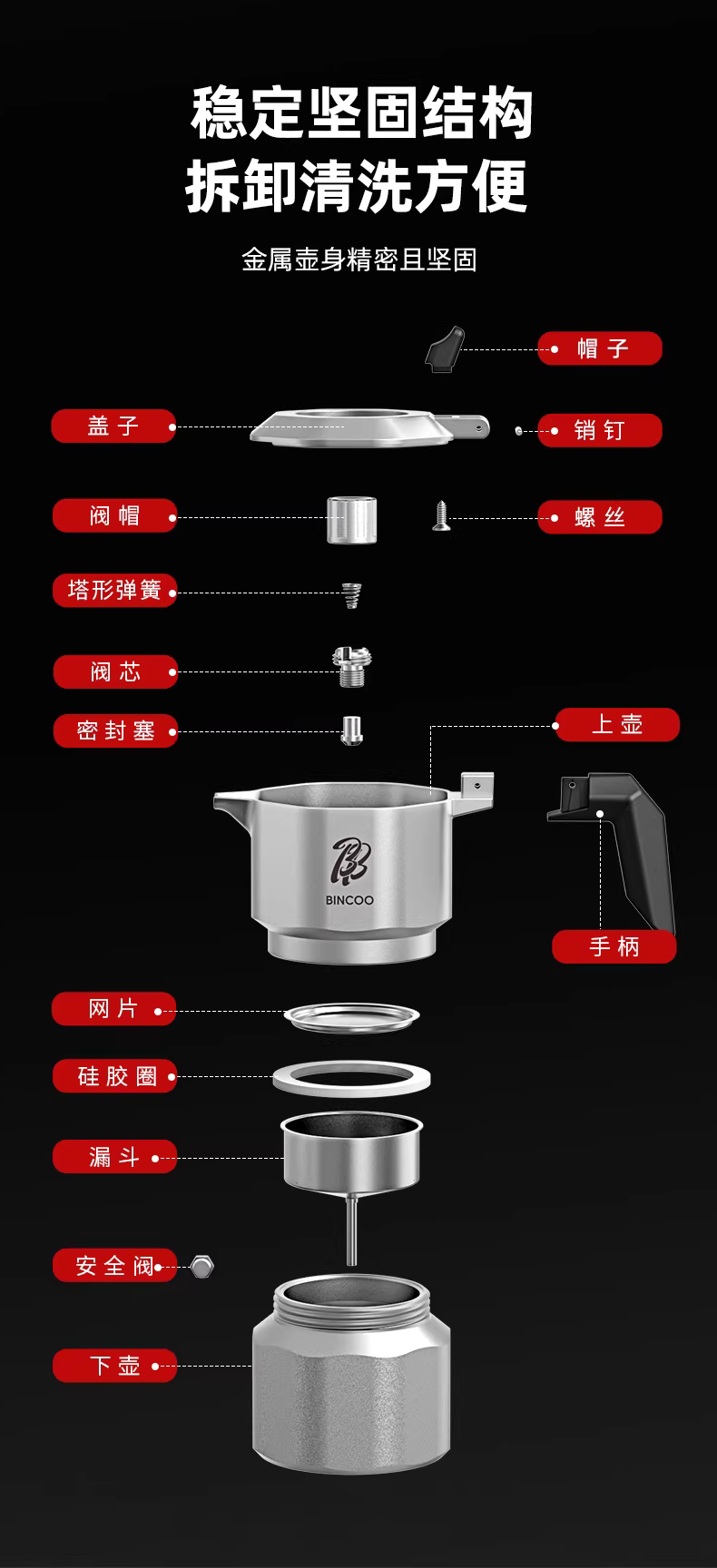 稳定坚固结构
拆卸清洗方便

金属壶身精密且坚固

帽子

盖子

销钉

阀帽

螺丝

塔形弹簧

阀芯

密封塞

上壶

BINCOO

手柄

网片

硅胶圈

漏斗

安全阀

下壶