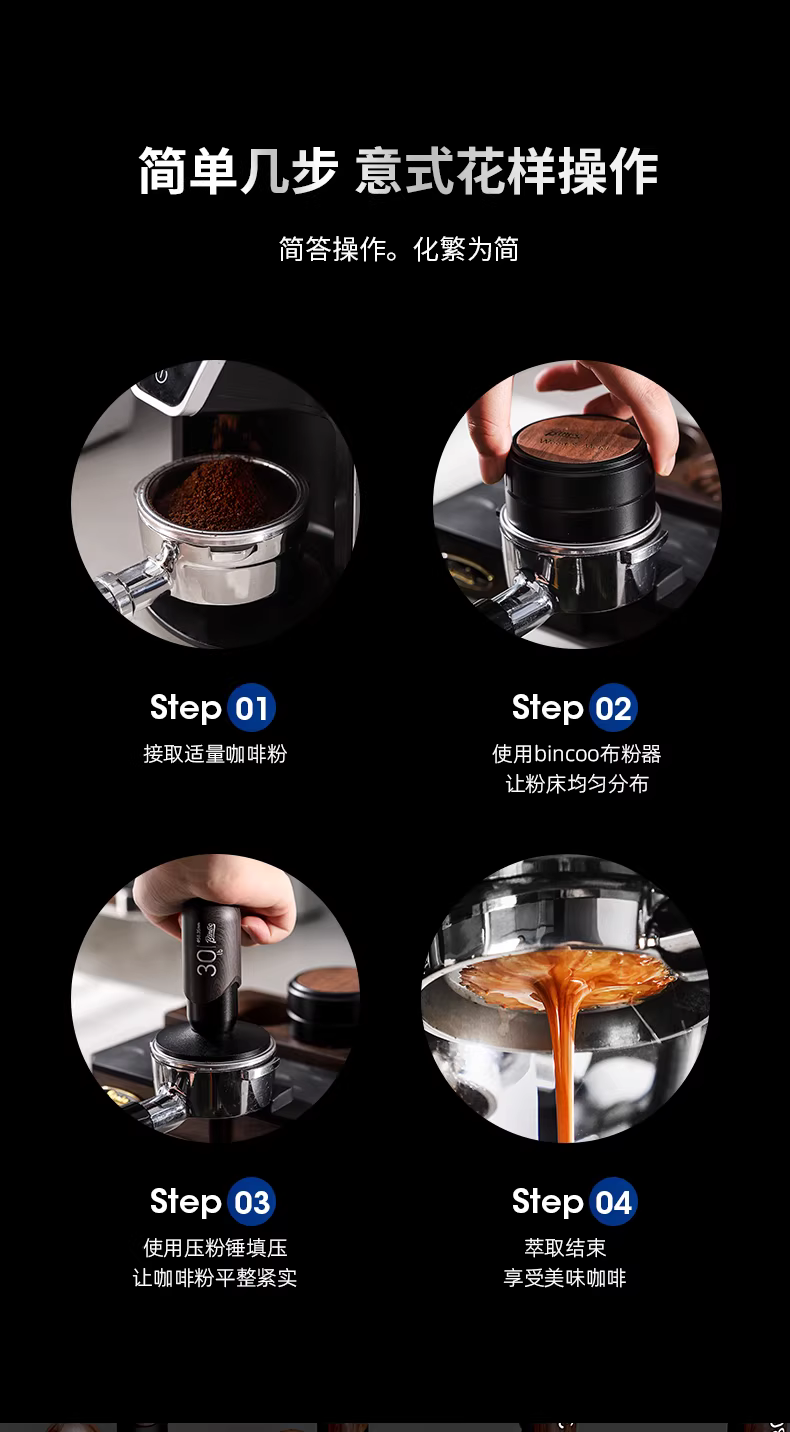 简单几步 意式花样操作

简答操作。化繁为简

Step 01
接取适量咖啡粉

Step 02
使用bincoo布粉器
让粉床均匀分布

30

Step 03
使用压粉锤填压
让咖啡粉平整紧实

Step 04
萃取结束
享受美味咖啡