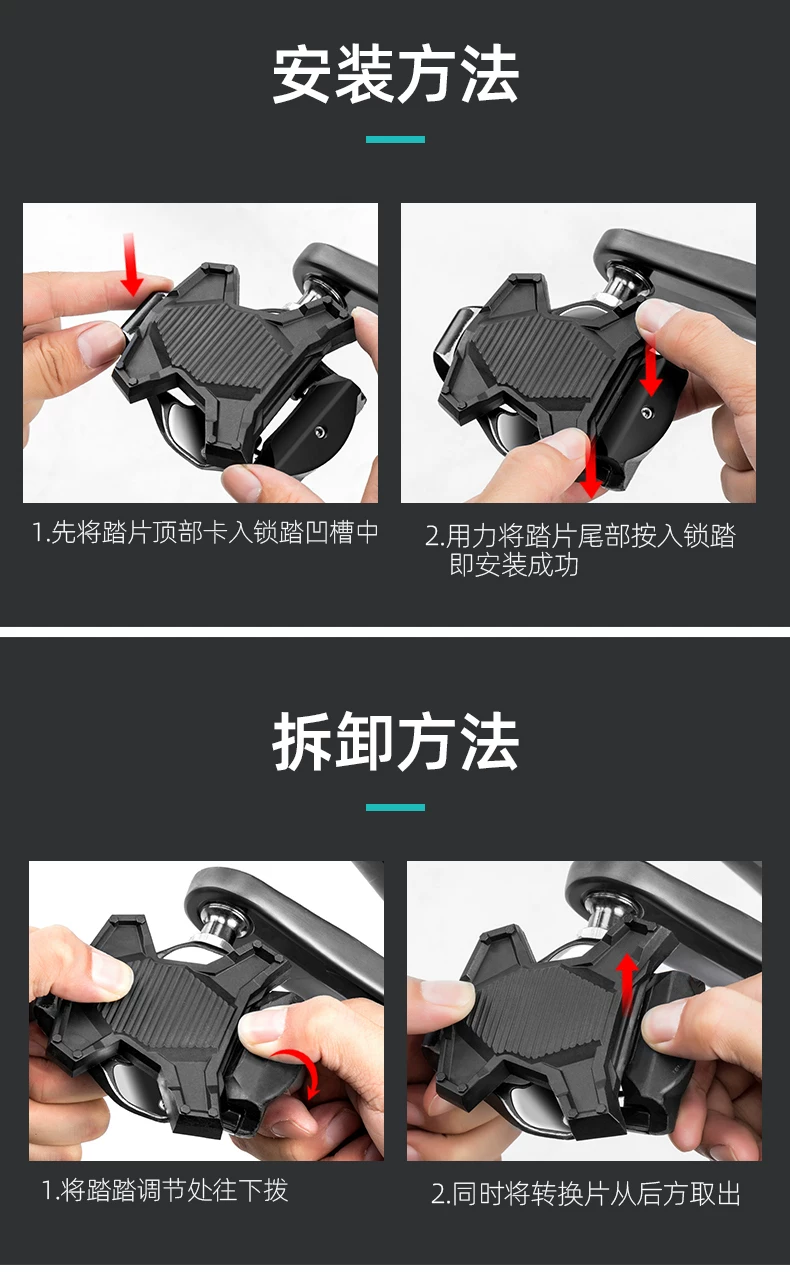 安装方法

1.先将踏片顶部卡入锁踏凹槽中

2.用力将踏片尾部按入锁踏即安装成功

拆卸方法

1.将踏踏调节处往下拨

2.同时将转换片从后方取出