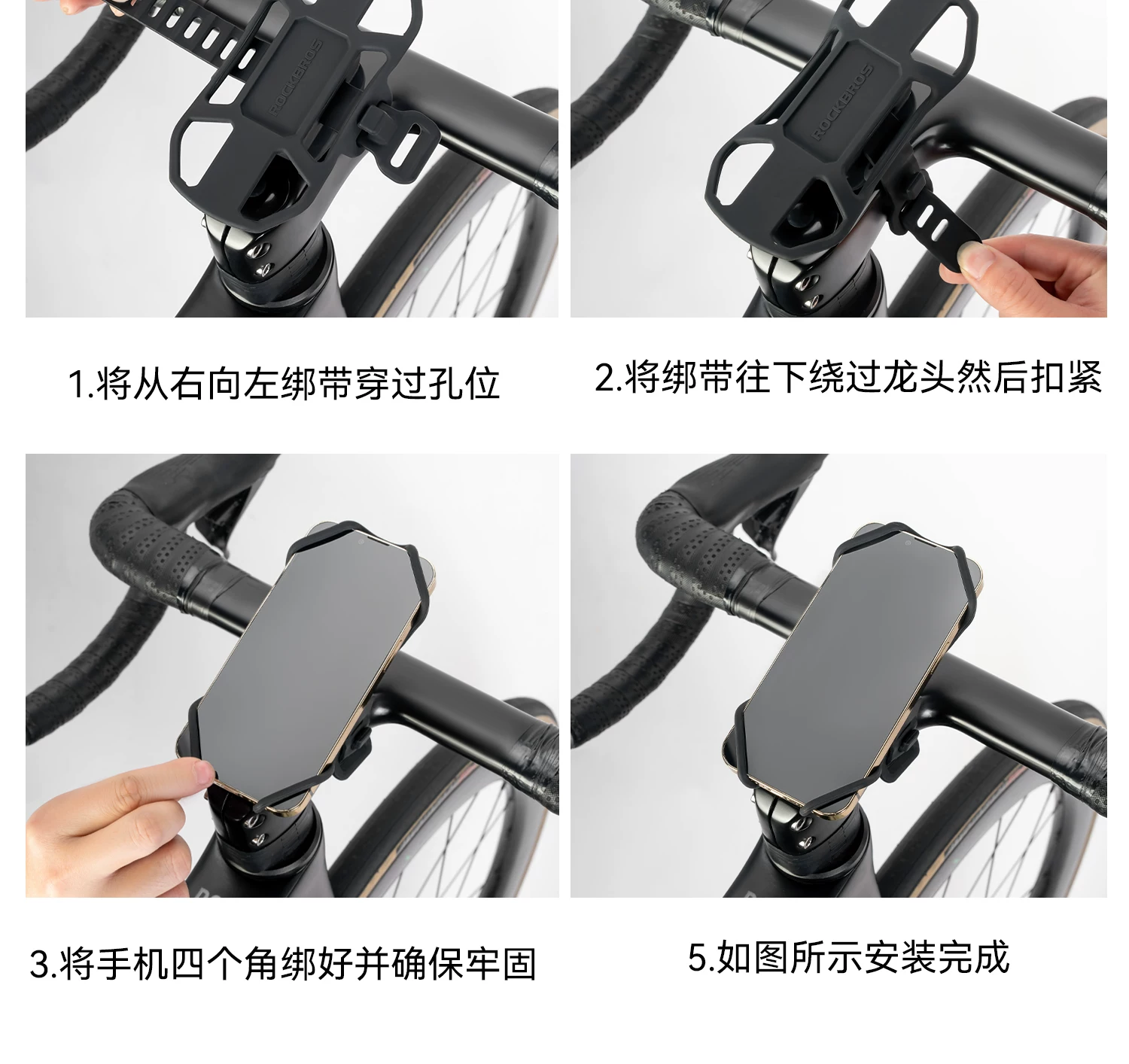 ROCKBROS

ROCKBROS

1.将从右向左绑带穿过孔位

2.将绑带往下绕过龙头然后扣紧

3.将手机四个角绑好并确保牢固

5.如图所示安装完成