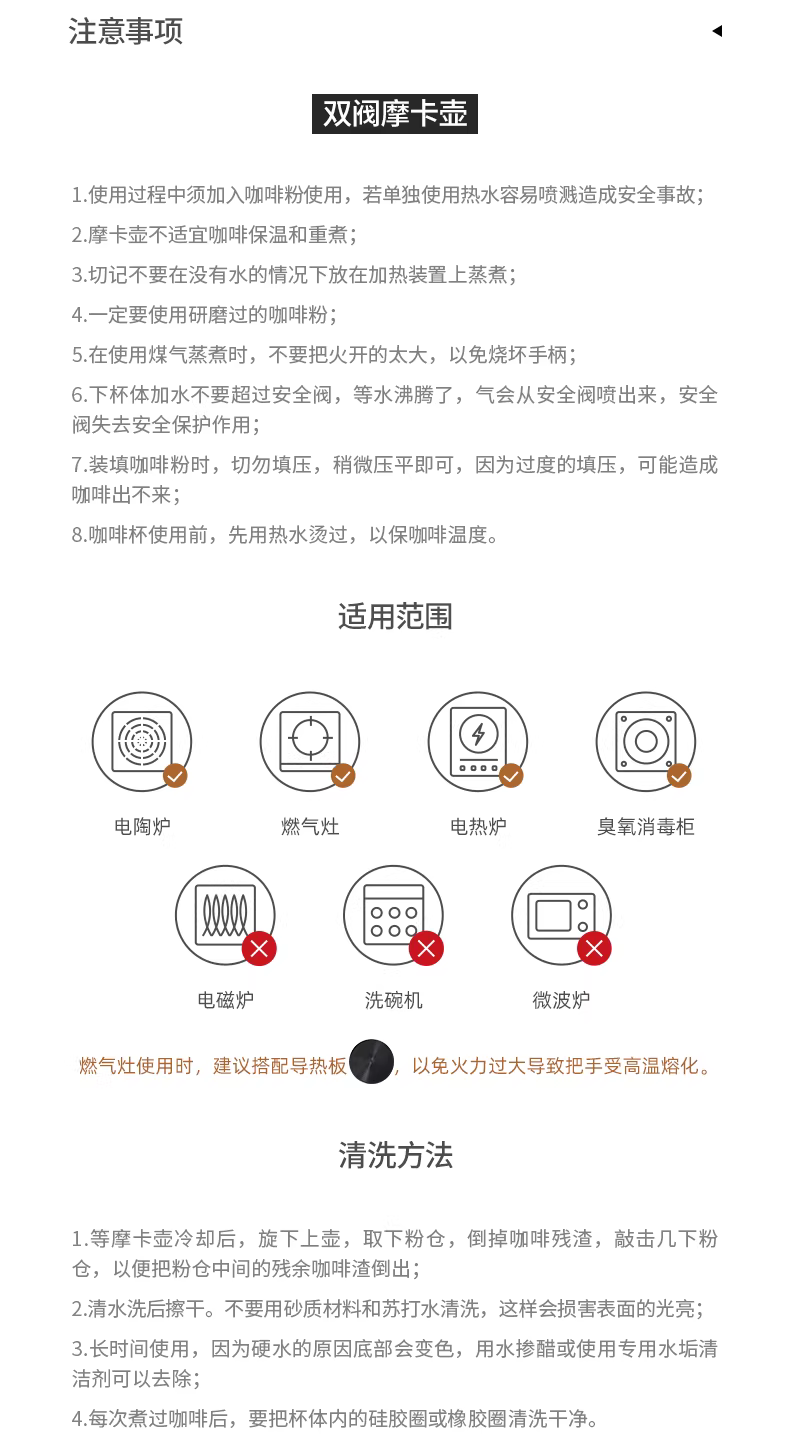 注意事项

双阀摩卡壶

1.使用过程中须加入咖啡粉使用，若单独使用热水容易喷溅造成安全事故；

2.摩卡壶不适宜咖啡保温和重煮；

3.切记不要在没有水的情况下放在加热装置上蒸煮；

4.一定要使用研磨过的咖啡粉；

5.在使用煤气蒸煮时，不要把火开的太大，以免烧坏手柄；

6.下杯体加水不要超过安全阀，等水沸腾了，气会从安全阀喷出来，安全阀失去安全保护作用；

7.装填咖啡粉时，切勿填压，稍微压平即可，因为过度的填压，可能造成咖啡出不来；

8.咖啡杯使用前，先用热水烫过，以保咖啡温度。

适用范围

电陶炉 燃气灶 电热炉 臭氧消毒柜

电磁炉 洗碗机 微波炉

燃气灶使用时，建议搭配导热板，以免火力过大导致把手受高温熔化。

清洗方法

1.等摩卡壶冷却后，旋下上壶，取下粉仓，倒掉咖啡残渣，敲击几下粉仓，以便把粉仓中间的残余咖啡渣倒出；

2.清水洗后擦干。不要用砂质材料和苏打水清洗，这样会损害表面的光亮；

3.长时间使用，因为硬水的原因底部会变色，用水掺醋或使用专用水垢清洁剂可以去除；

4.每次煮过咖啡后，要把杯体内的硅胶圈或橡胶圈清洗干净。