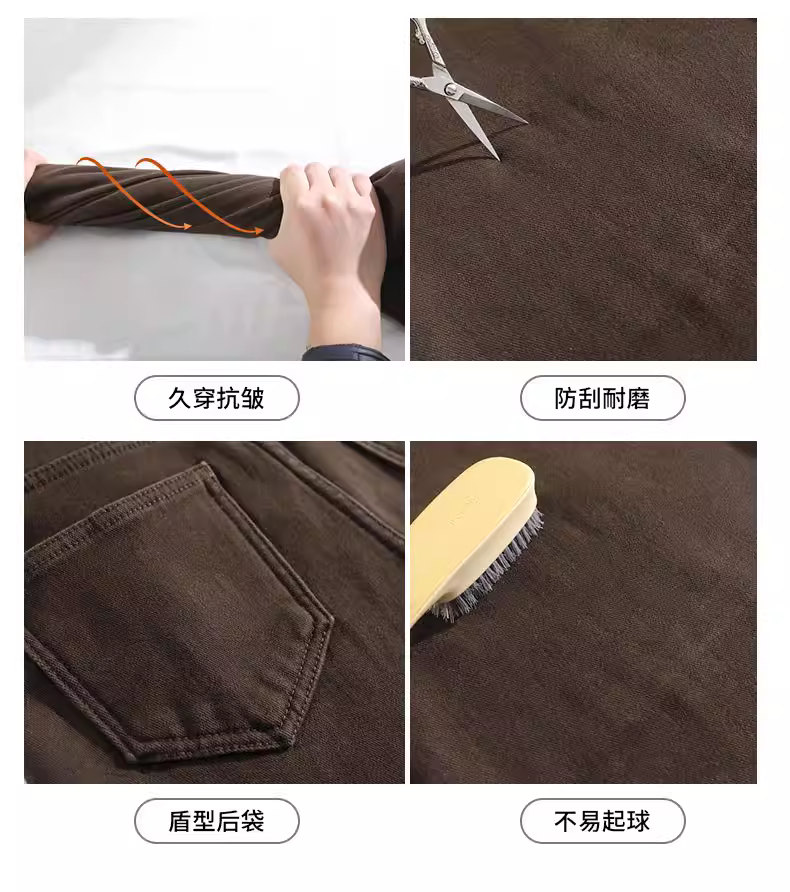 久穿抗皱

防刮耐磨

盾型后袋

不易起球