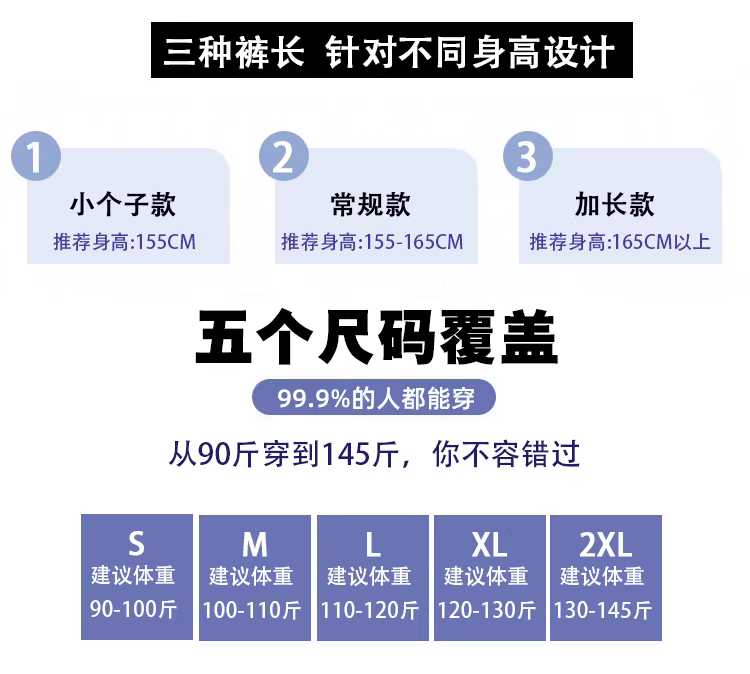 三种裤长 针对不同身高设计

1
小个子款
推荐身高:155CM

2
常规款
推荐身高:155-165CM

3
加长款
推荐身高:165CM以上

五个尺码覆盖

99.9%的人都能穿

从90斤穿到145斤，你不容错过

S
建议体重
90-100斤

M
建议体重
100-110斤

L
建议体重
110-120斤

XL
建议体重
120-130斤

2XL
建议体重
130-145斤