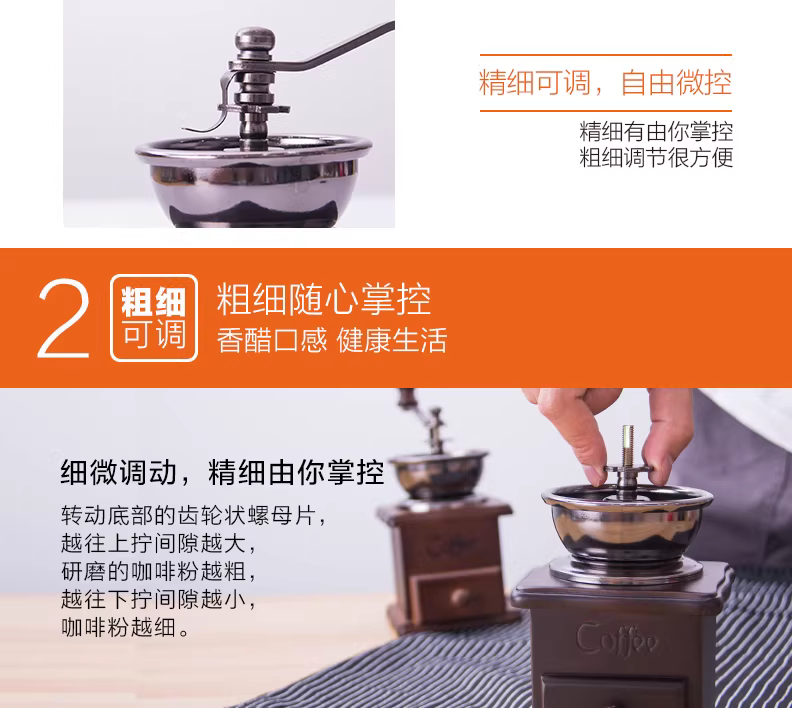 精细可调，自由微控

精细有由你掌控
粗细调节很方便

2 粗细 可调 粗细随心掌控
香醋口感 健康生活

细微调动，精细由你掌控

转动底部的齿轮状螺母片，
越往上拧间隙越大，
研磨的咖啡粉越粗，
越往下拧间隙越小，
咖啡粉越细。

Coffee