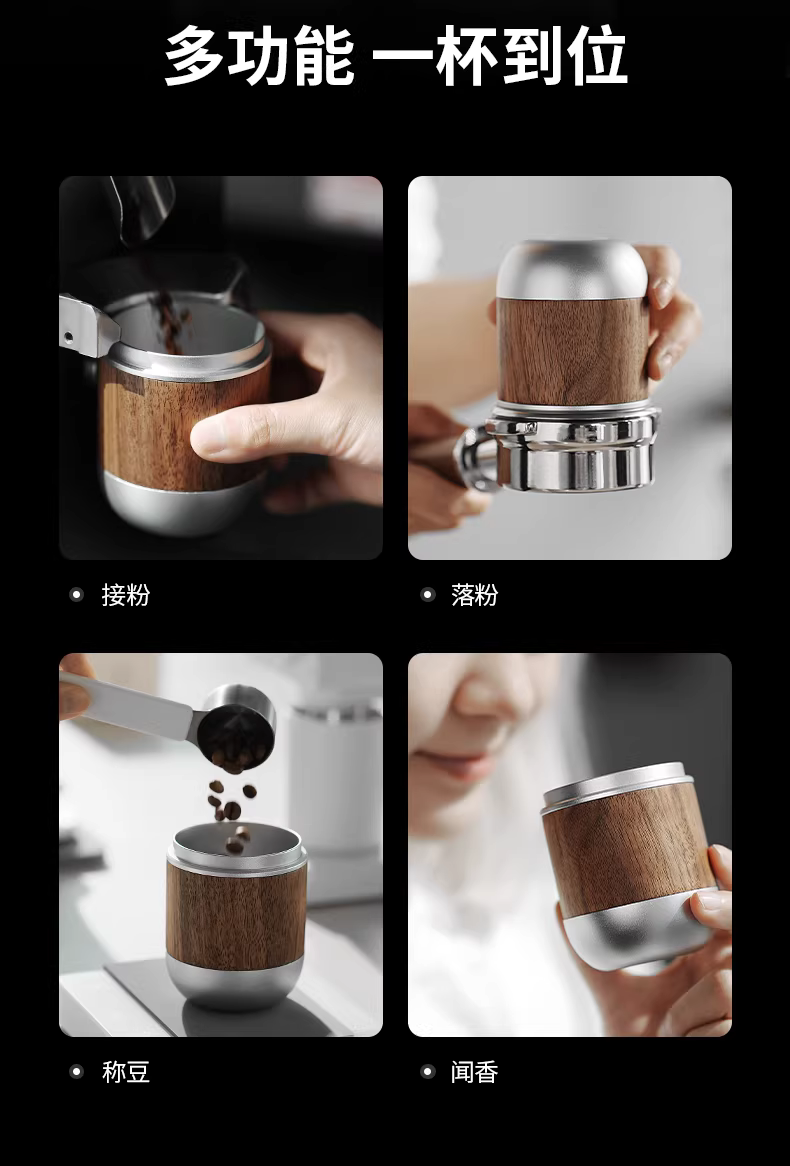 多功能 一杯到位

接粉

落粉

称豆

闻香