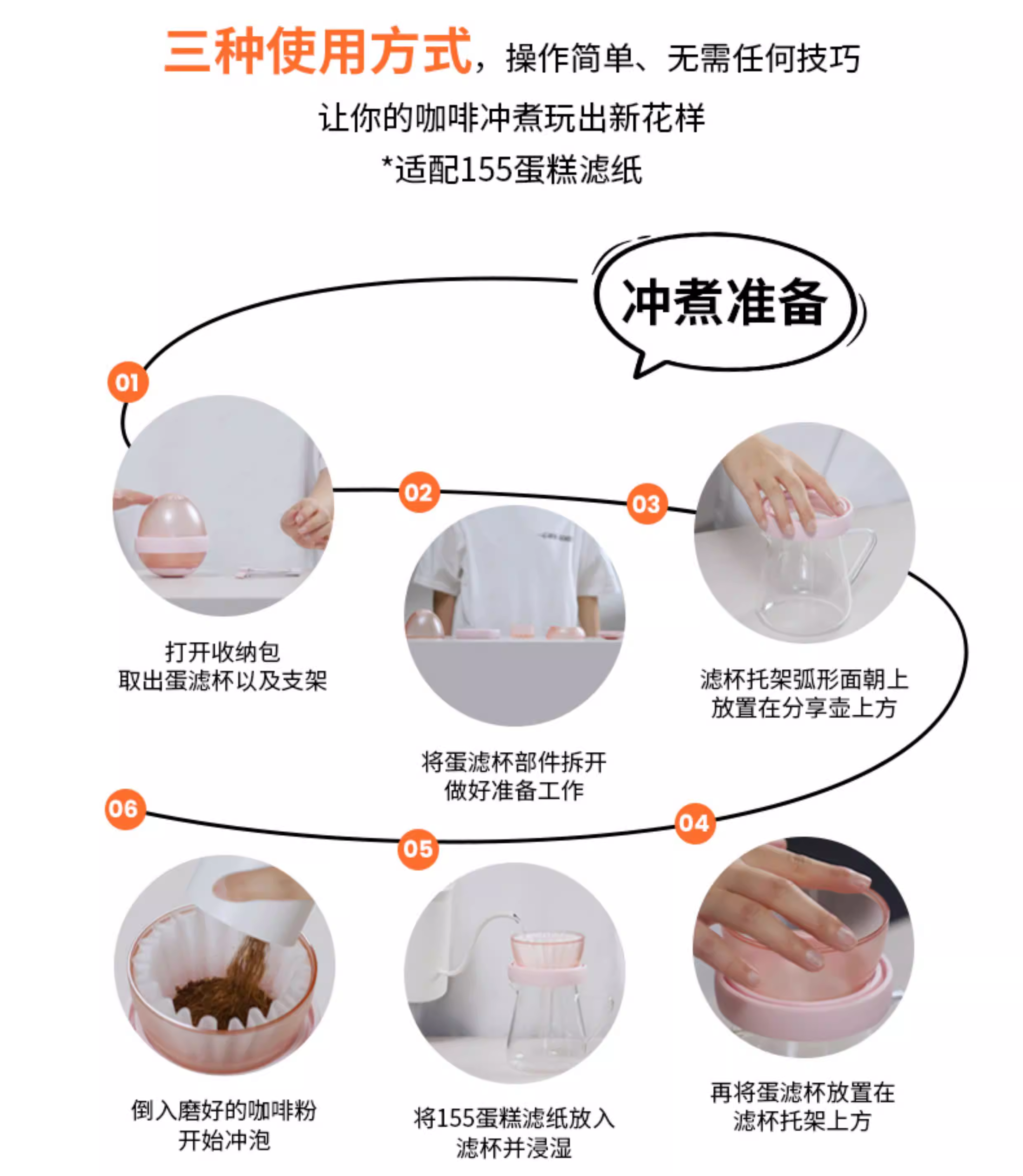 三种使用方式，操作简单、无需任何技巧

让你的咖啡冲煮玩出新花样

*适配155蛋糕滤纸

冲煮准备

01

打开收纳包
取出蛋滤杯以及支架

02

将蛋滤杯部件拆开
做好准备工作

03

滤杯托架弧形面朝上
放置在分享壶上方

04

再将蛋滤杯放置在
滤杯托架上方

05

将155蛋糕滤纸放入
滤杯并浸湿

06

倒入磨好的咖啡粉
开始冲泡