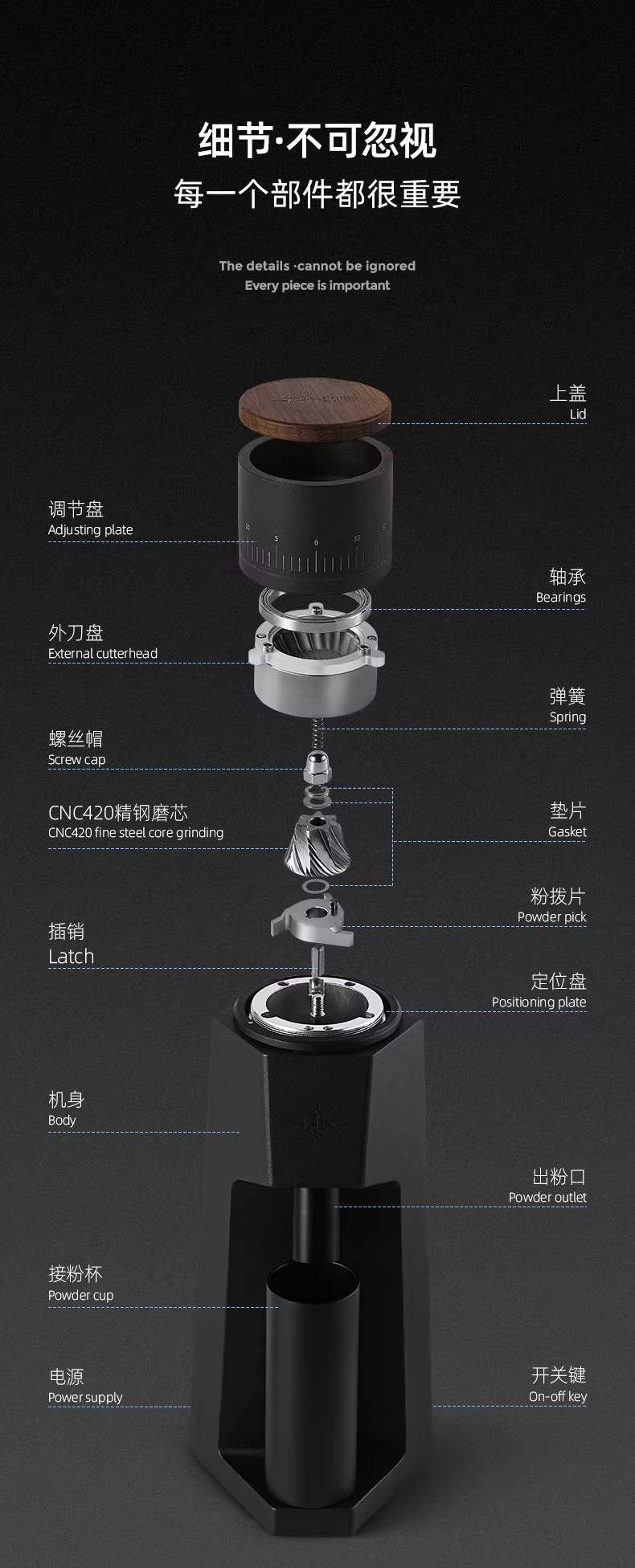 细节·不可忽视
每一个部件都很重要

The details ·cannot be ignored
Every piece is important

上盖
Lid

调节盘
Adjusting plate

20 5 0 55 50

轴承
Bearings

外刀盘
External cutterhead

弹簧
Spring

螺丝帽
Screw cap

CNC420精钢磨芯
CNC420 fine steel core grinding

垫片
Gasket

粉拨片
Powder pick

插销
Latch

定位盘
Positioning plate

机身
Body

出粉口
Powder outlet

接粉杯
Powder cup

电源
Power supply

开关键
On-off key