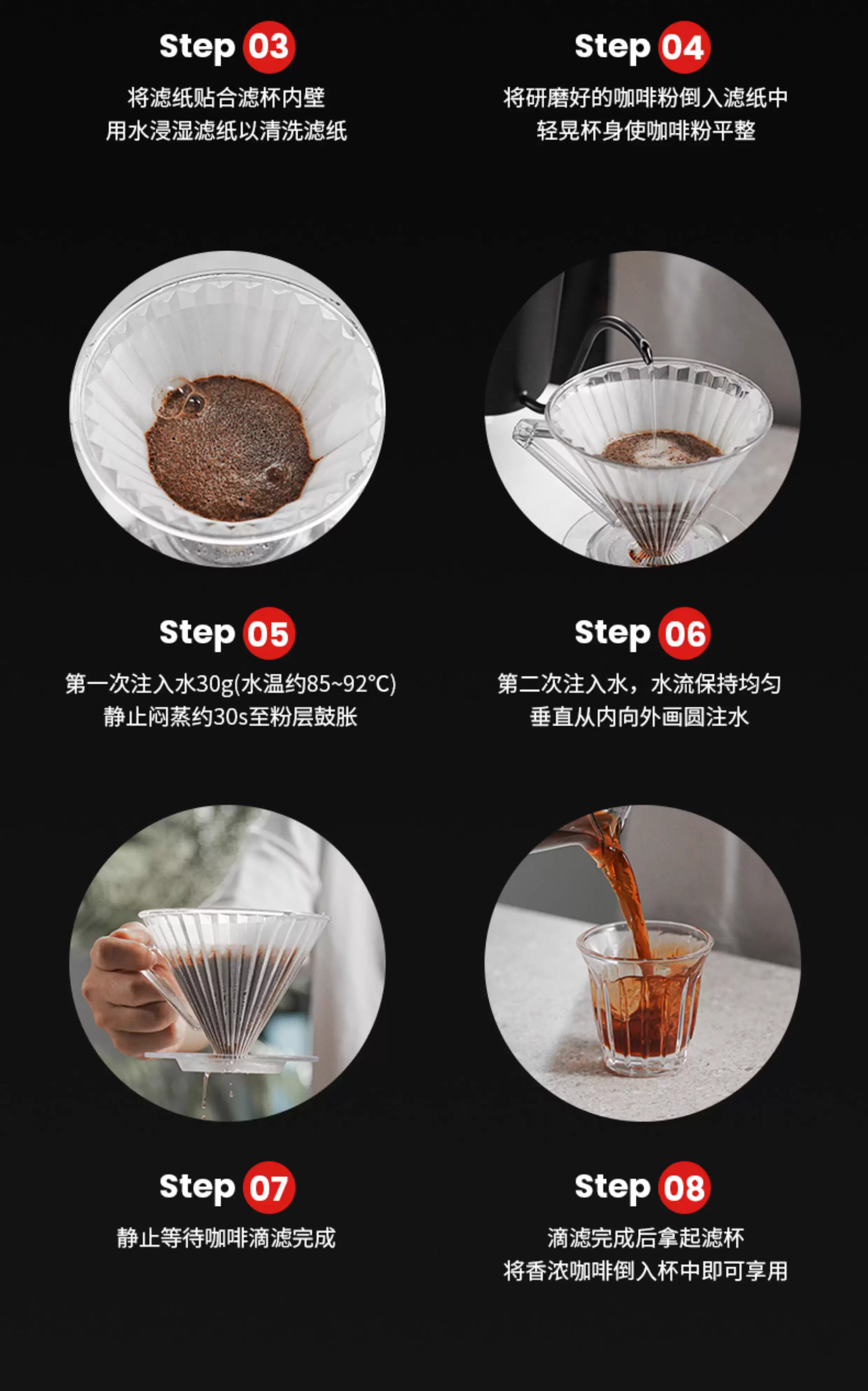 Step 03
将滤纸贴合滤杯内壁
用水浸湿滤纸以清洗滤纸

Step 04
将研磨好的咖啡粉倒入滤纸中
轻晃杯身使咖啡粉平整

Step 05
第一次注入水30g(水温约85~92°C)
静止闷蒸约30s至粉层鼓胀

Step 06
第二次注入水，水流保持均匀
垂直从内向外画圆注水

Step 07
静止等待咖啡滴滤完成

Step 08
滴滤完成后拿起滤杯
将香浓咖啡倒入杯中即可享用