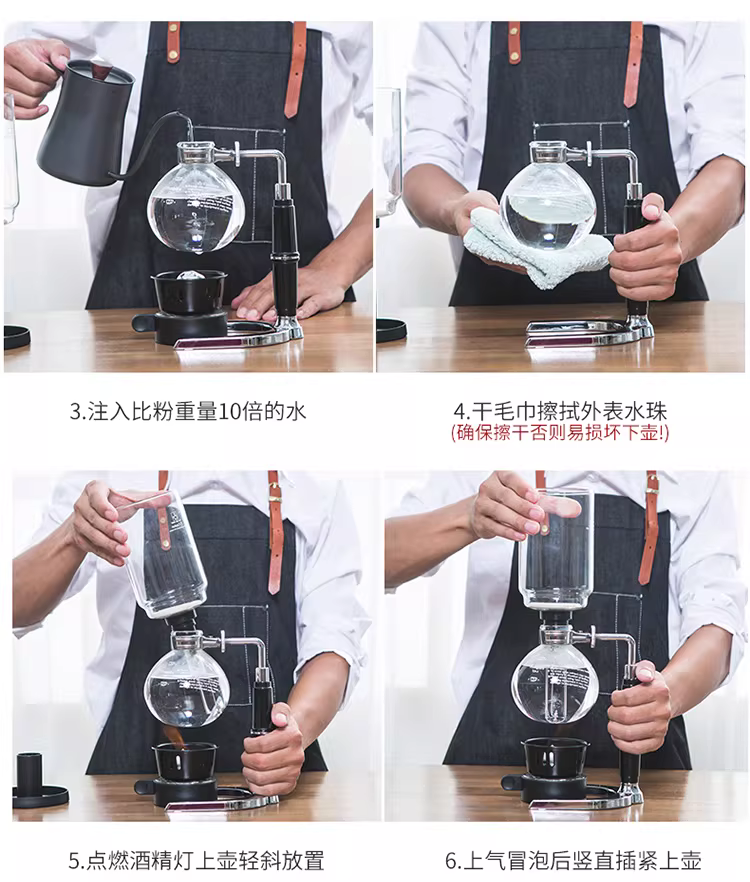 3.注入比粉重量10倍的水

4.干毛巾擦拭外表水珠
(确保擦干否则易损坏下壶!)

5.点燃酒精灯上壶轻斜放置

6.上气冒泡后竖直插紧上壶